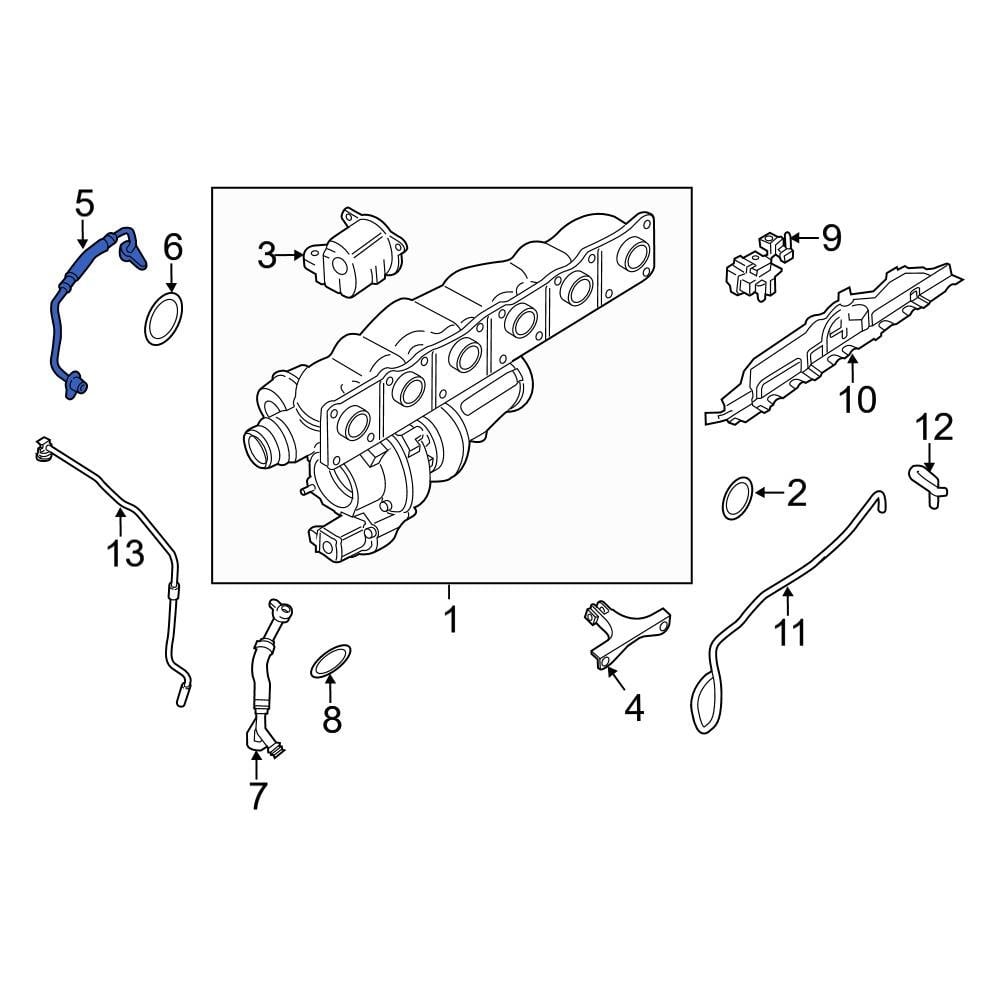 5
6
3
9
10
12
2
13
1
11
4
8
7