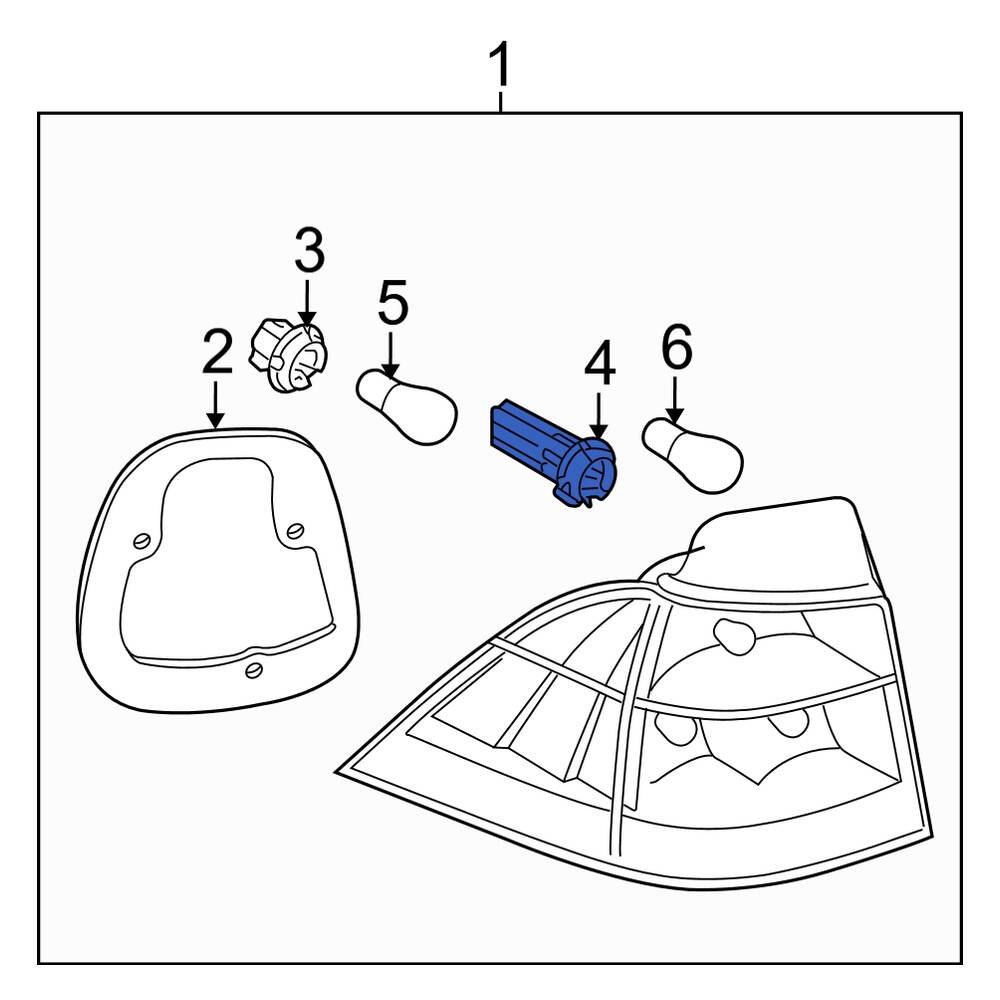 1
3
5
2
4
6