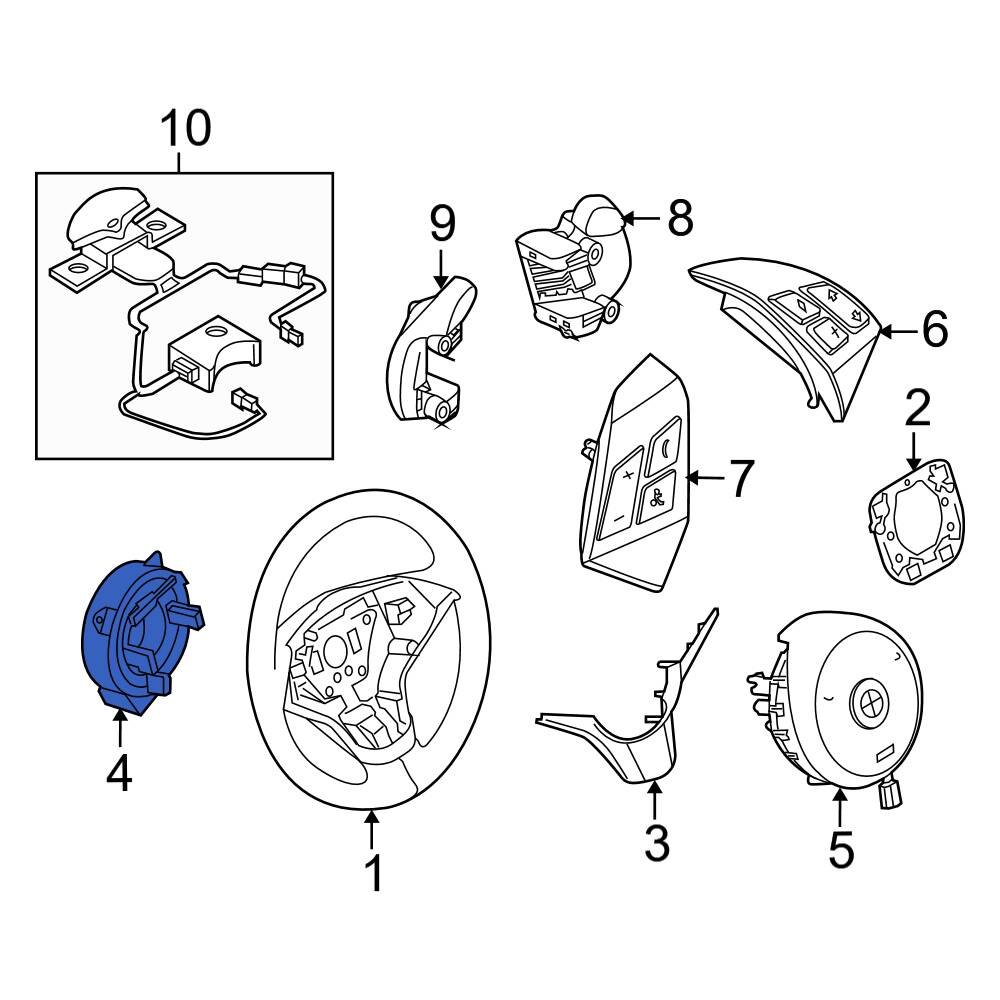 10

9

8

6

2

7

4

1

3

5