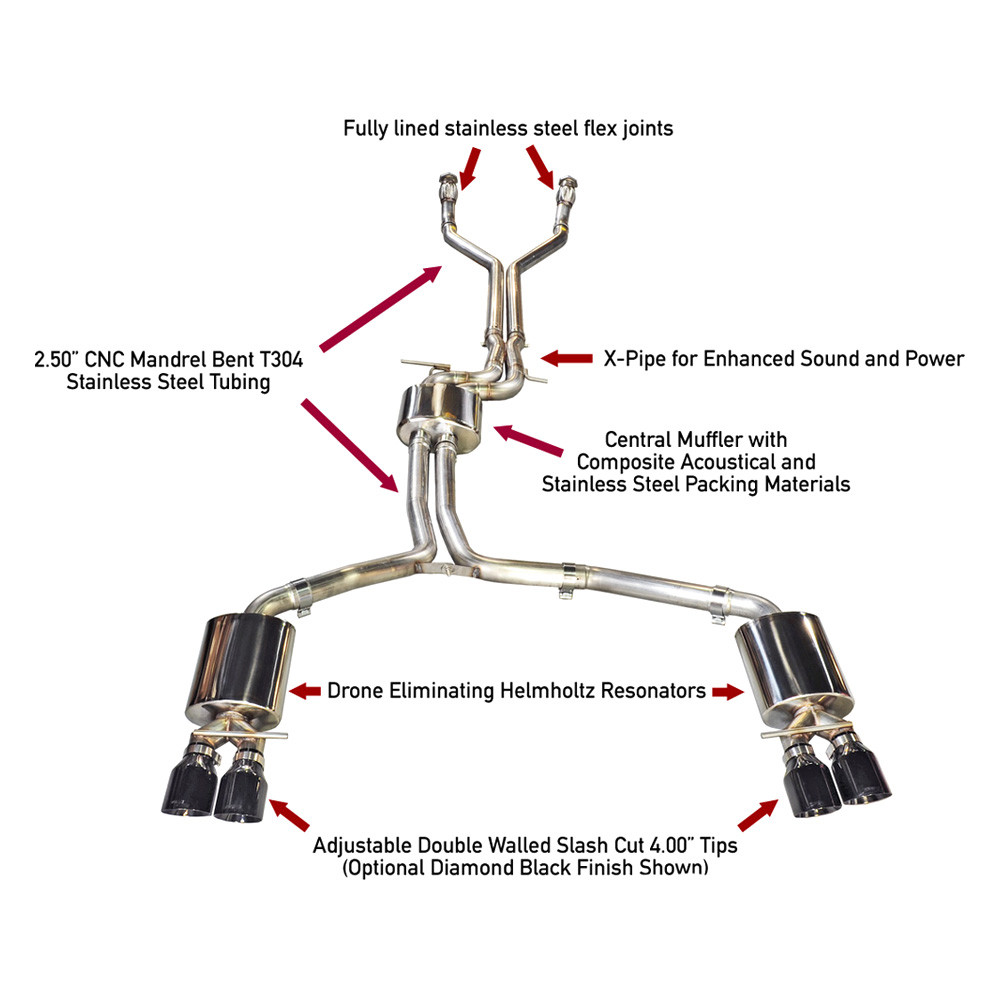 Fully lined stainless steel flex joints

2.50" CNC Mandrel Bent T304 Stainless Steel Tubing

X-Pipe for Enhanced Sound and Power

Central Muffler with Composite Acoustical and Stainless Steel Packing Materials

Drone Eliminating Helmholtz Resonators

Adjustable Double Walled Slash Cut 4.00" Tips (Optional Diamond Black Finish Shown)