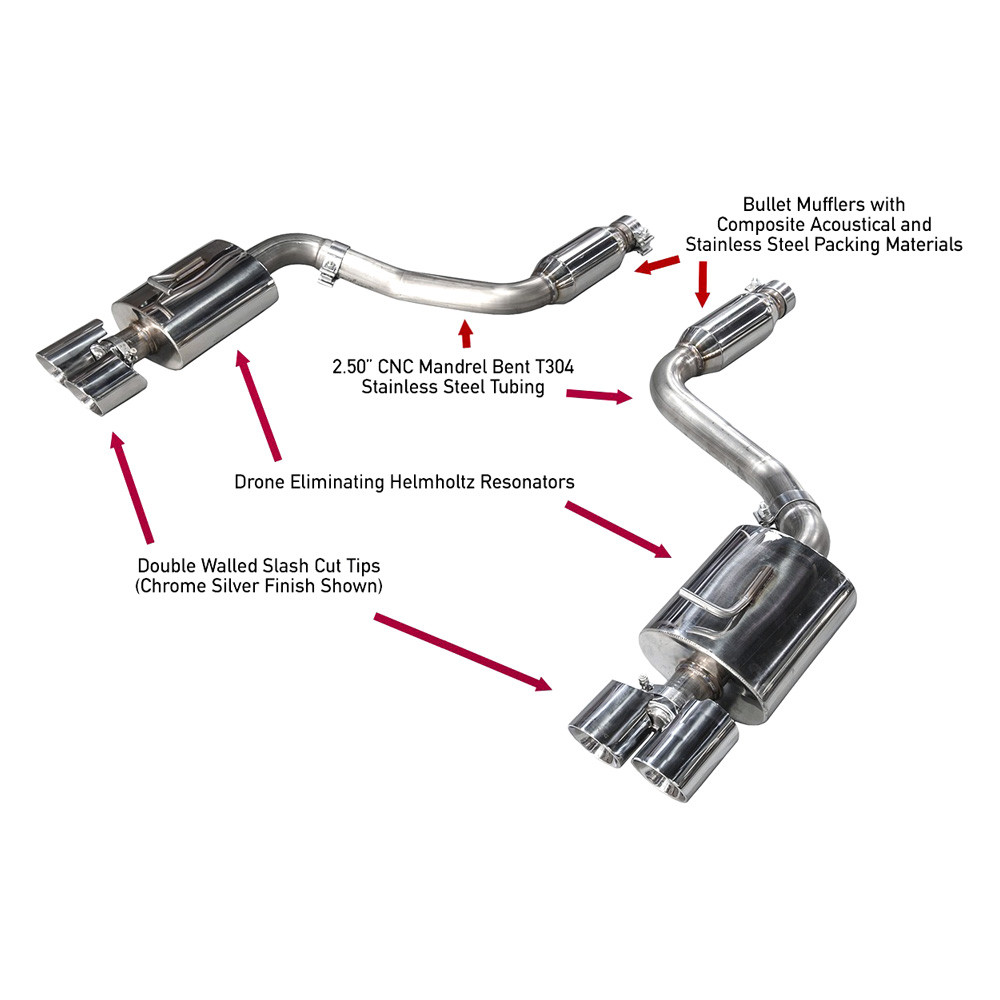 Bullet Mufflers with Composite Acoustical and Stainless Steel Packing Materials

2.50" CNC Mandrel Bent T304 Stainless Steel Tubing

Drone Eliminating Helmholtz Resonators

Double Walled Slash Cut Tips (Chrome Silver Finish Shown)