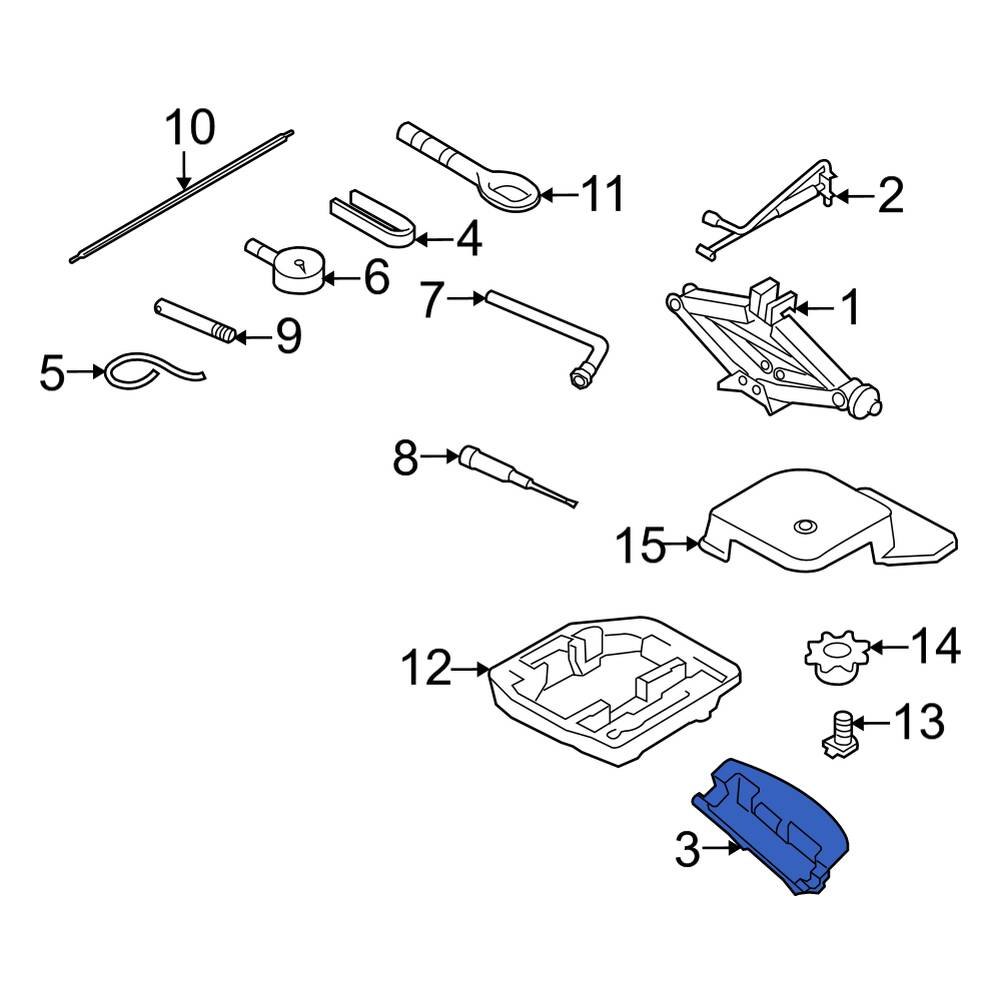 10
11
2
4
6
7
1
9
5
8
15
12
14
13
3