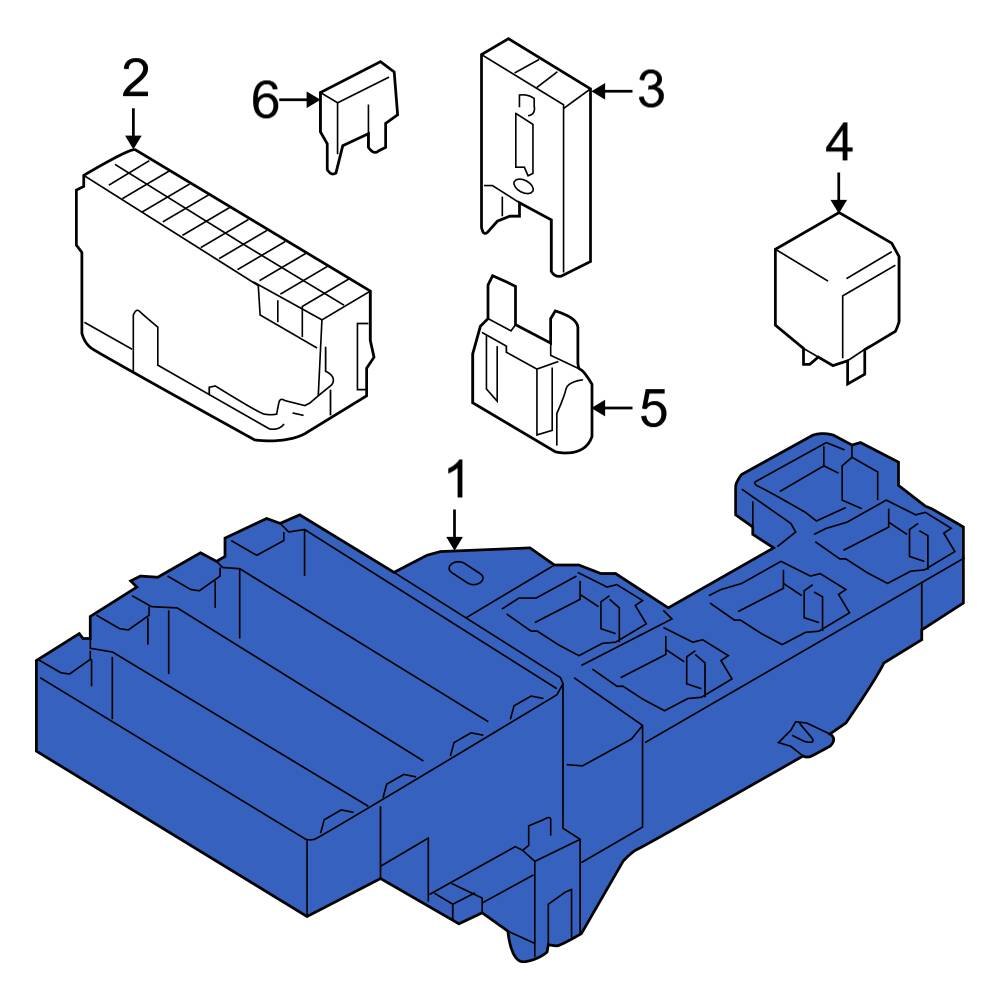 2
6
3
4
5
1