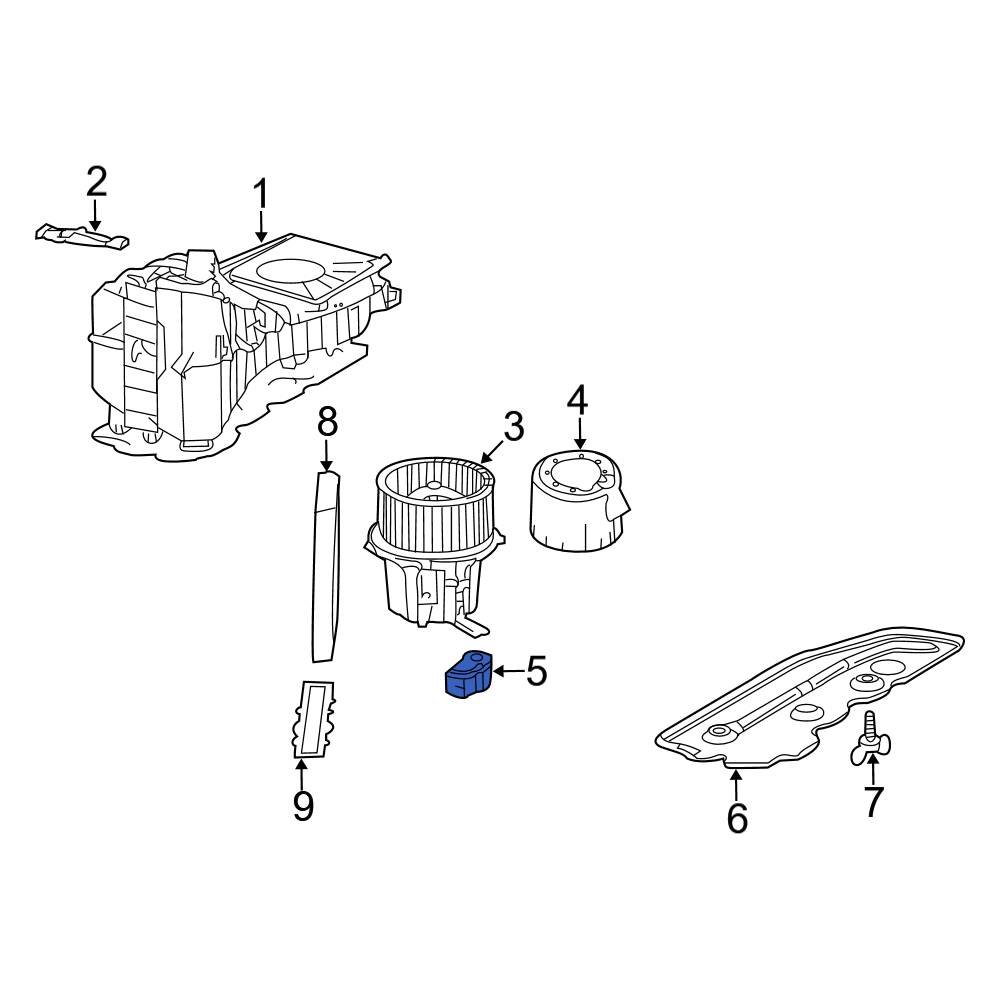 2
1
8
3
4
5
9
6
7