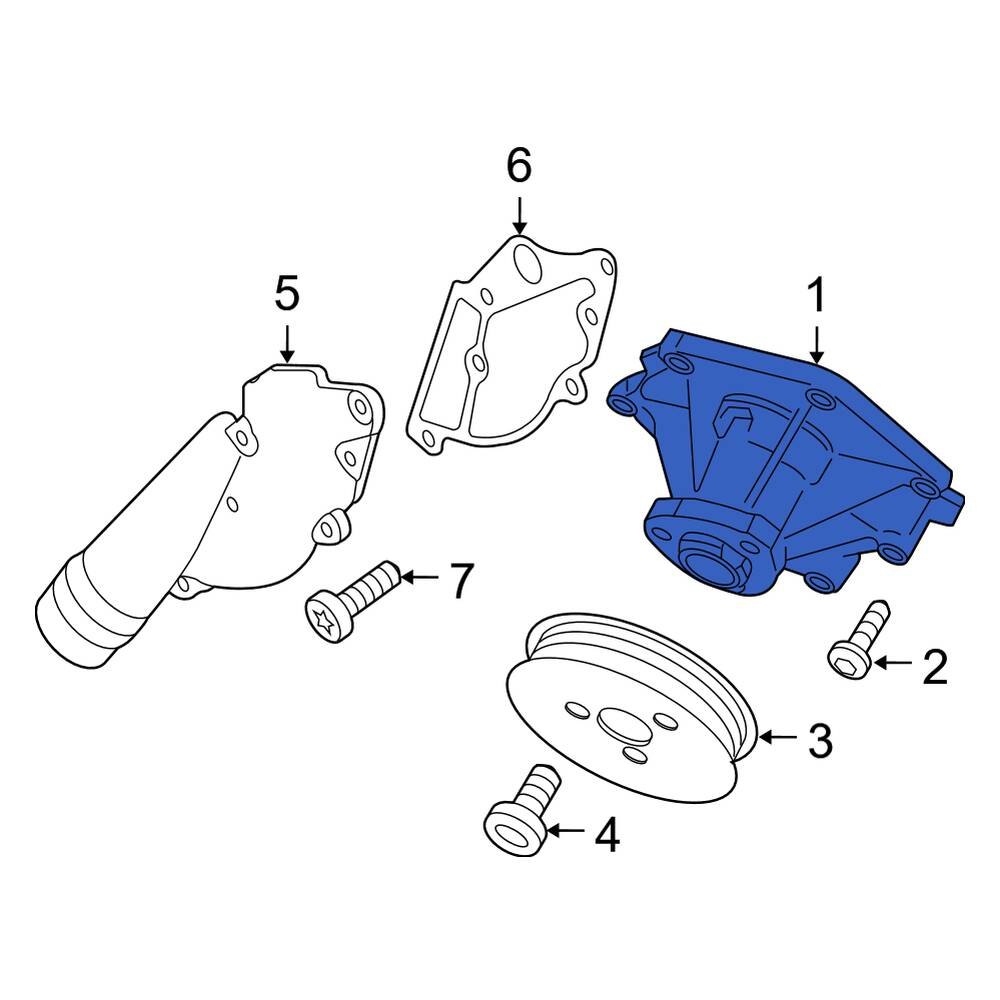 6
5
1
7
2
3
4