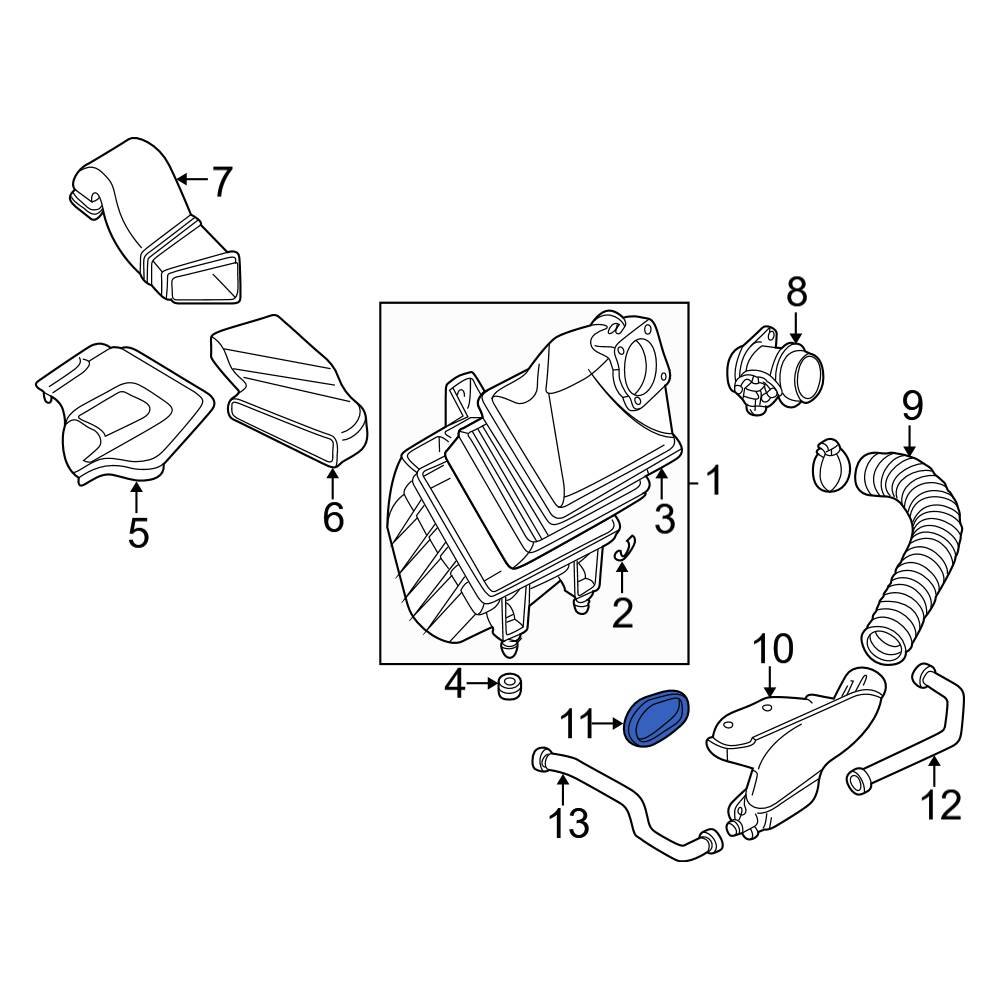 7
8
9
1
3
2
5
6
4
10
11
12
13