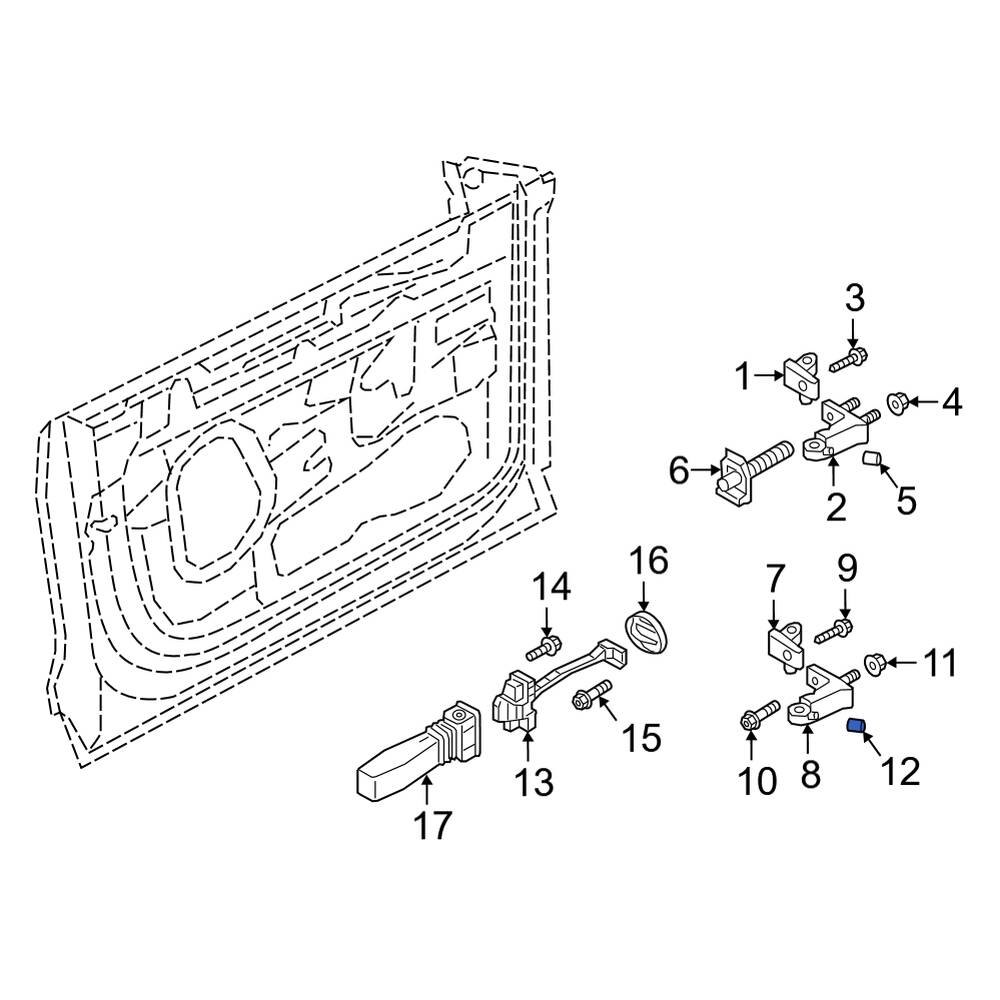 3
1
4
6
2
5
16
14
7
9
11
15
13
10
8
12
17