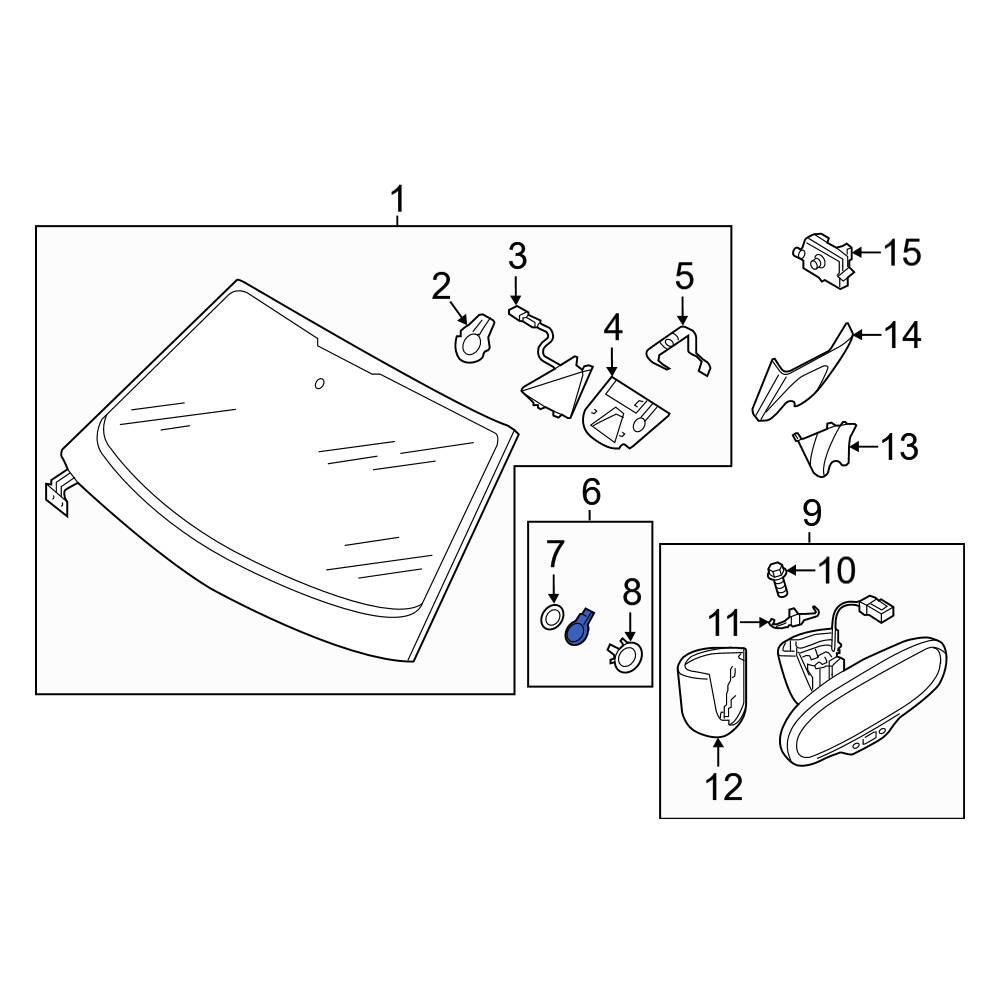 1
2
3
4
5
15
14
13
6
7
8
9
10
11
12