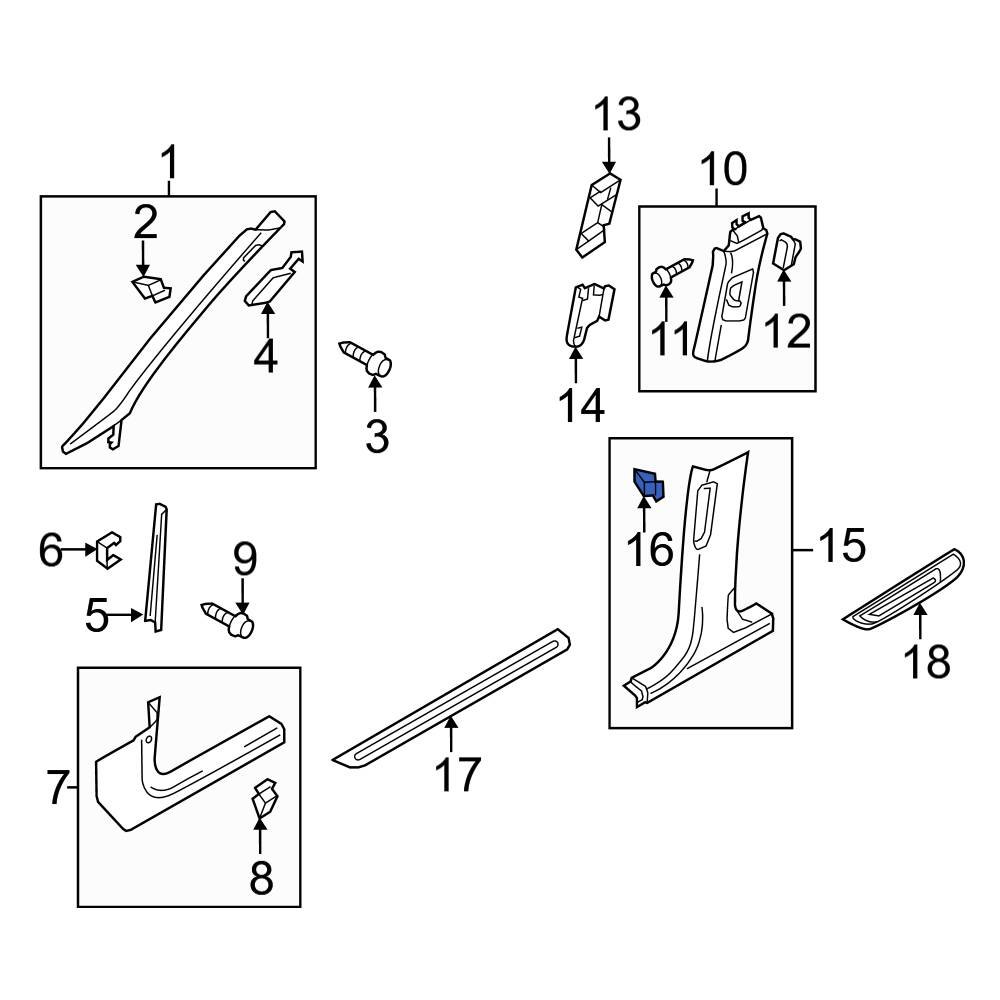 1
2
4
3
13
10
11
12
14
6
5
9
16
15
18
7
8
17