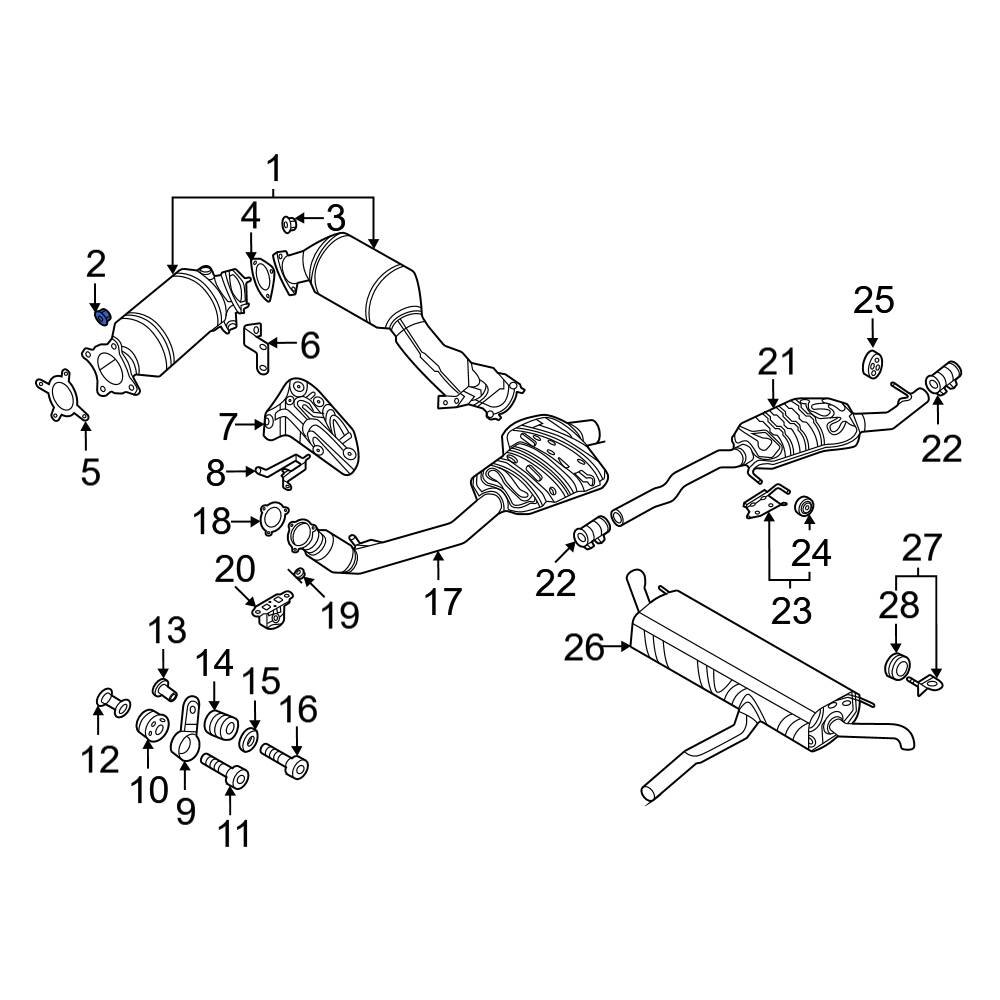 1
2
4
3
6
5
7
8
18
20
19
17
25
21
22
22
24
23
27
28
26
13
14
15
16
12
10
9
11