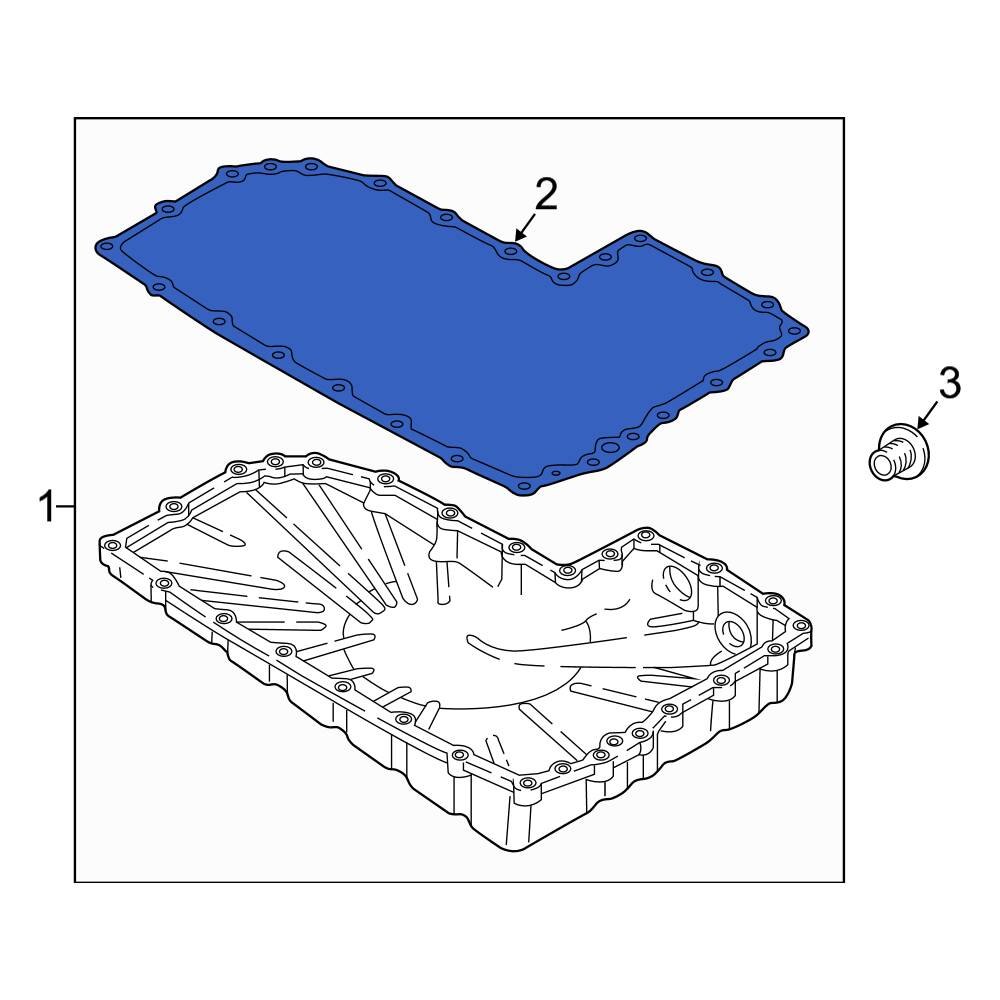 2
3
1