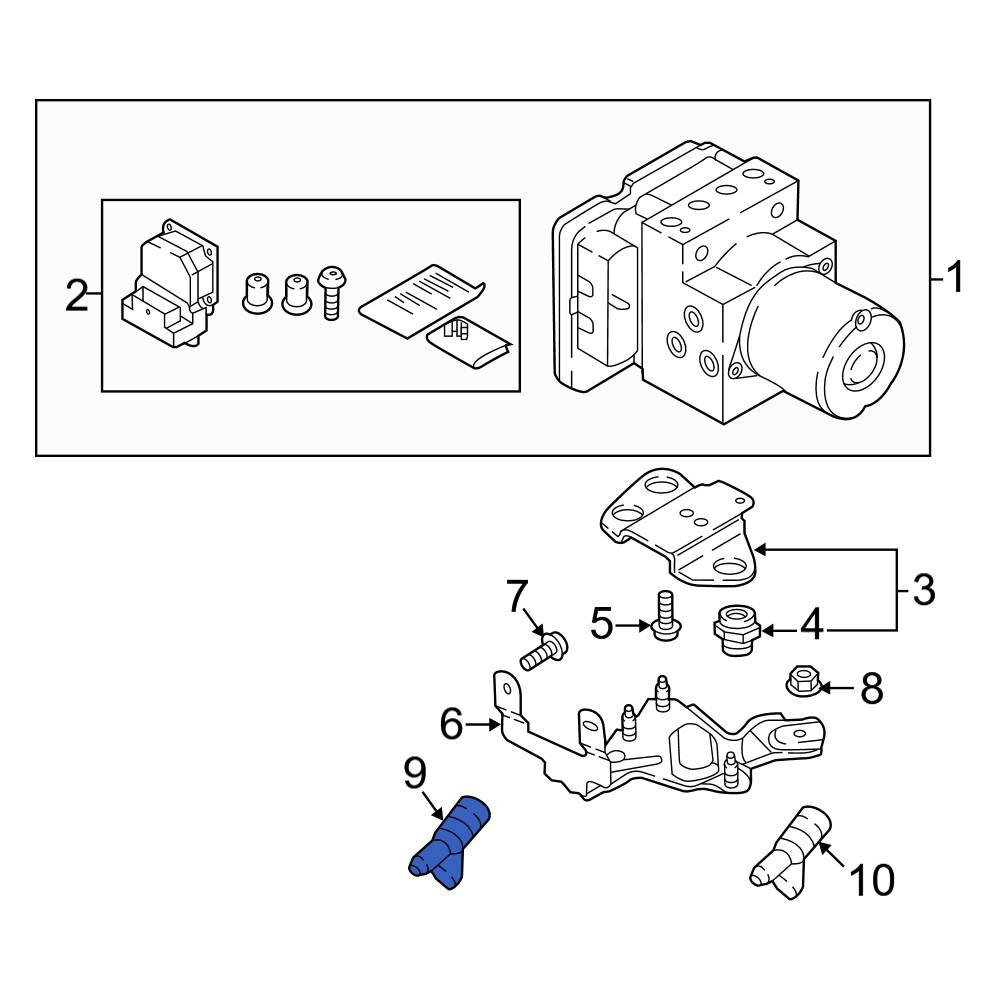 2
1
3
7
5
4
8
6
9
10