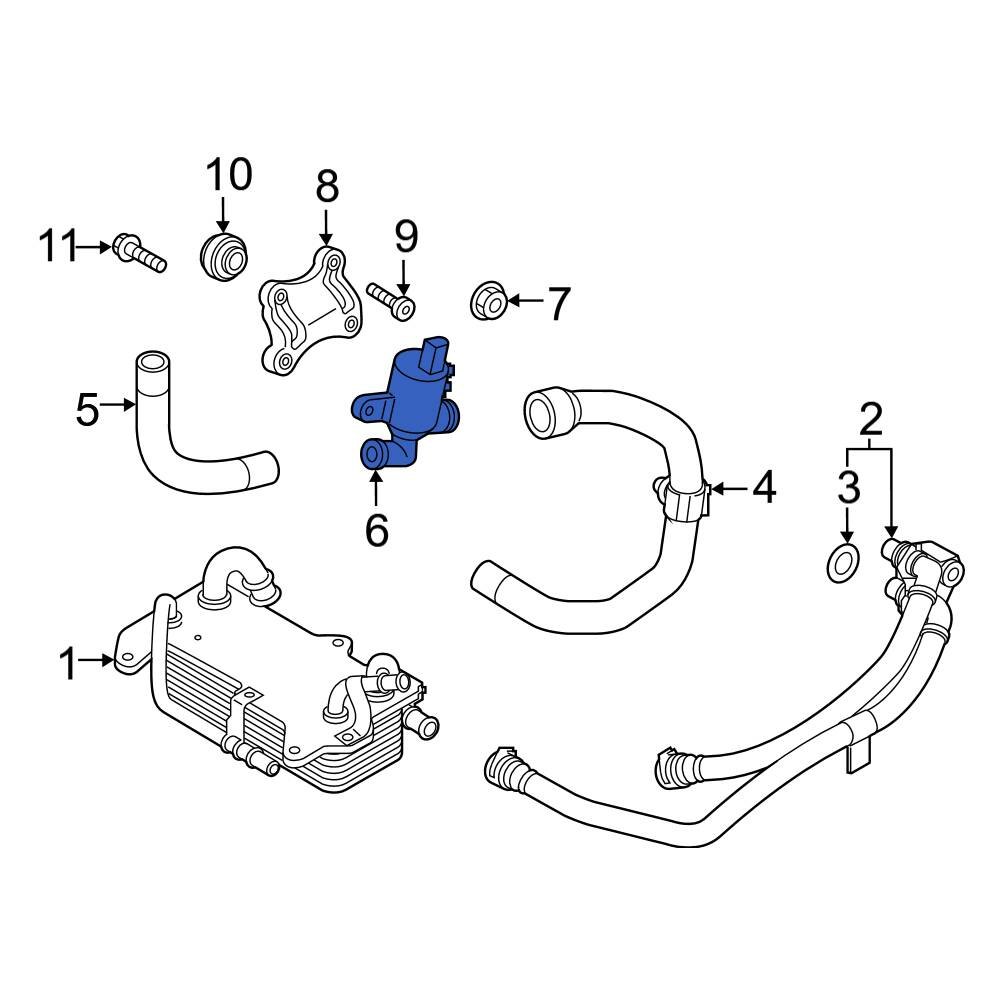 10
8
11
9
7
5
6
4
2
3
1