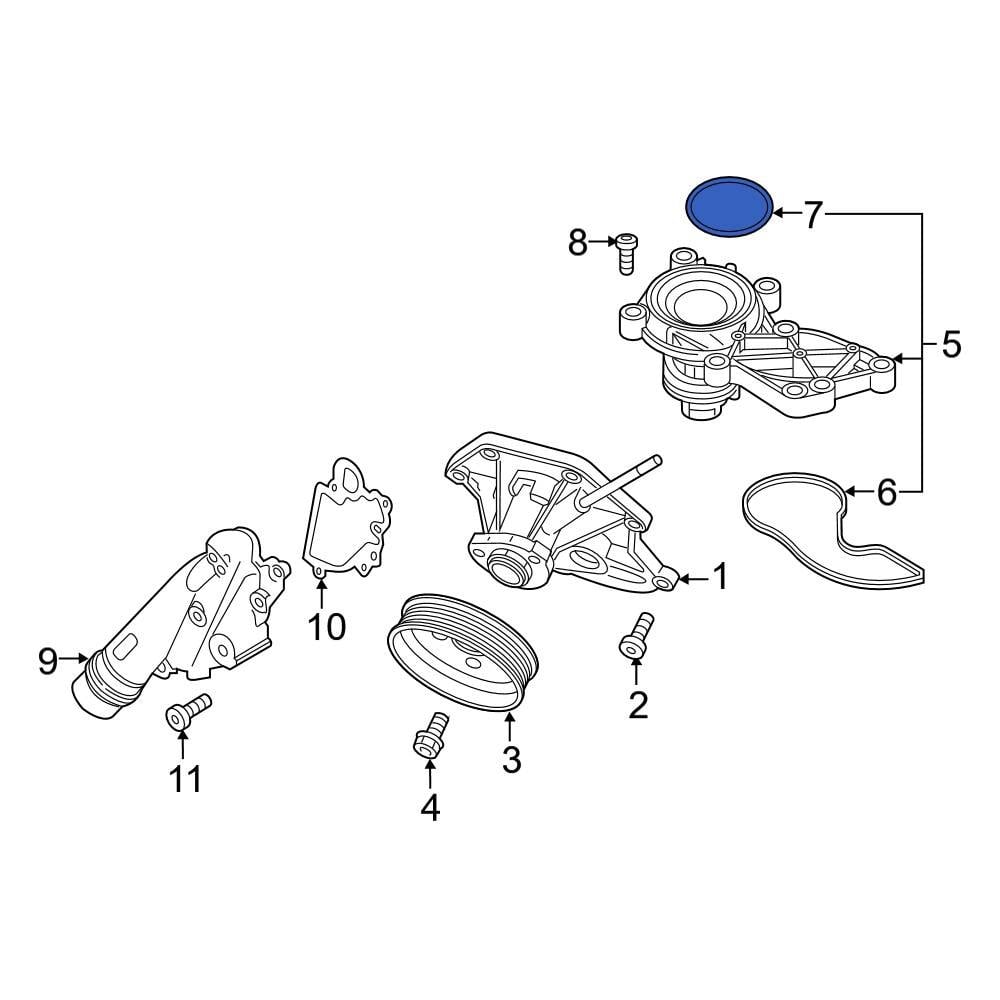 7
8
5
6
1
10
9
2
3
11
4