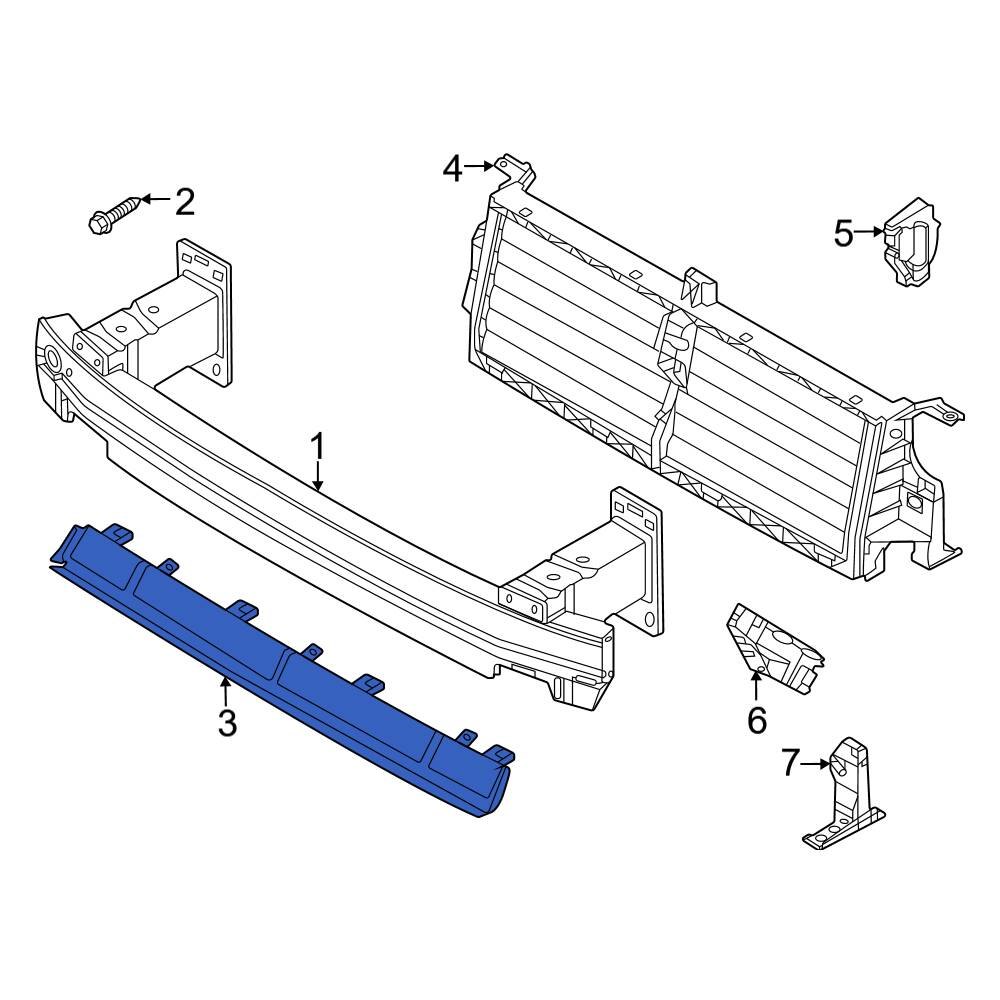 4
2
5
1
3
6
7