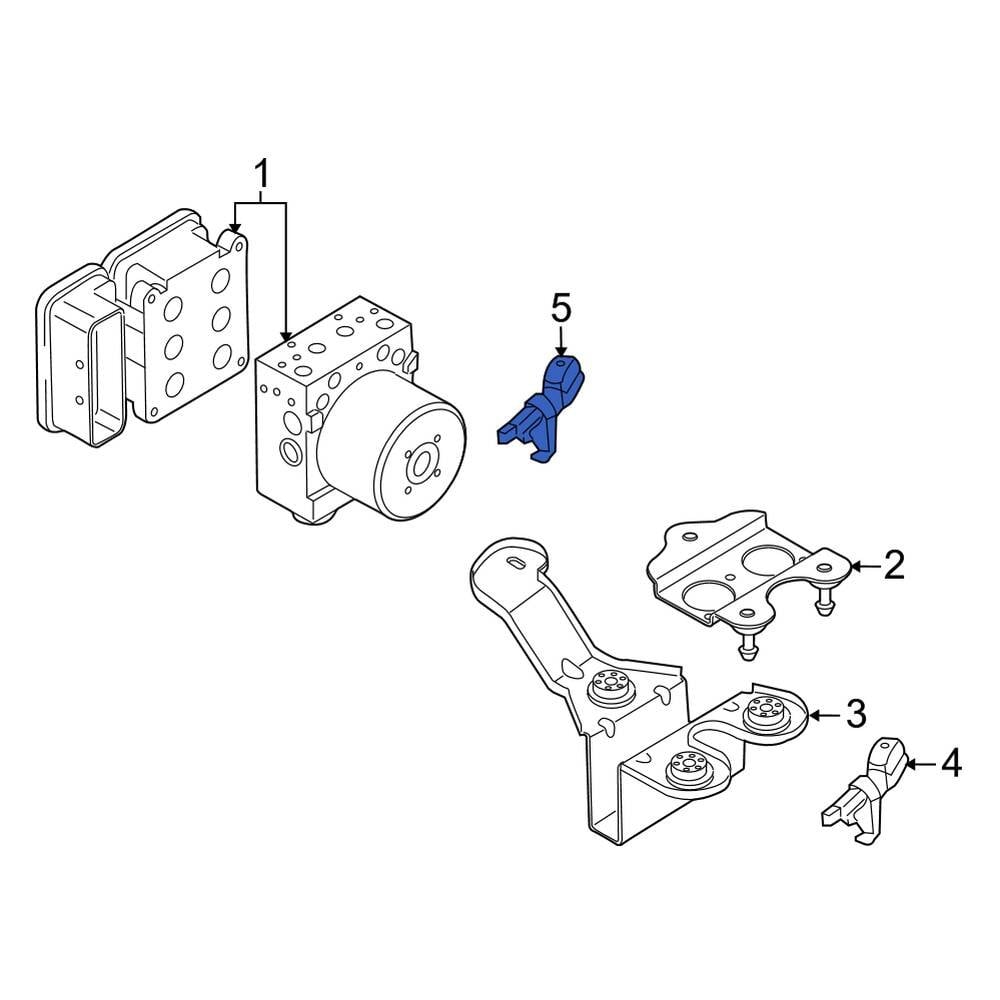 1
5
2
3
4