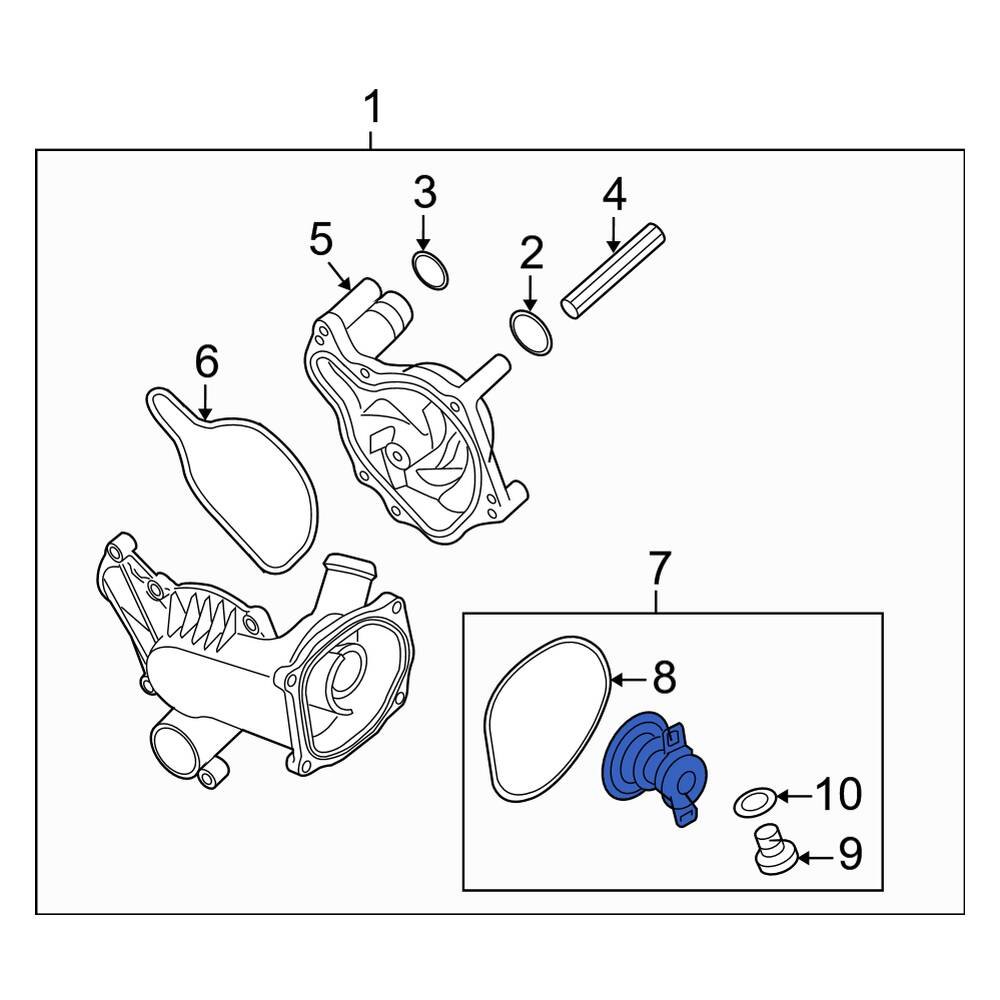 1
3
4
5
2
6
7
8
10
9