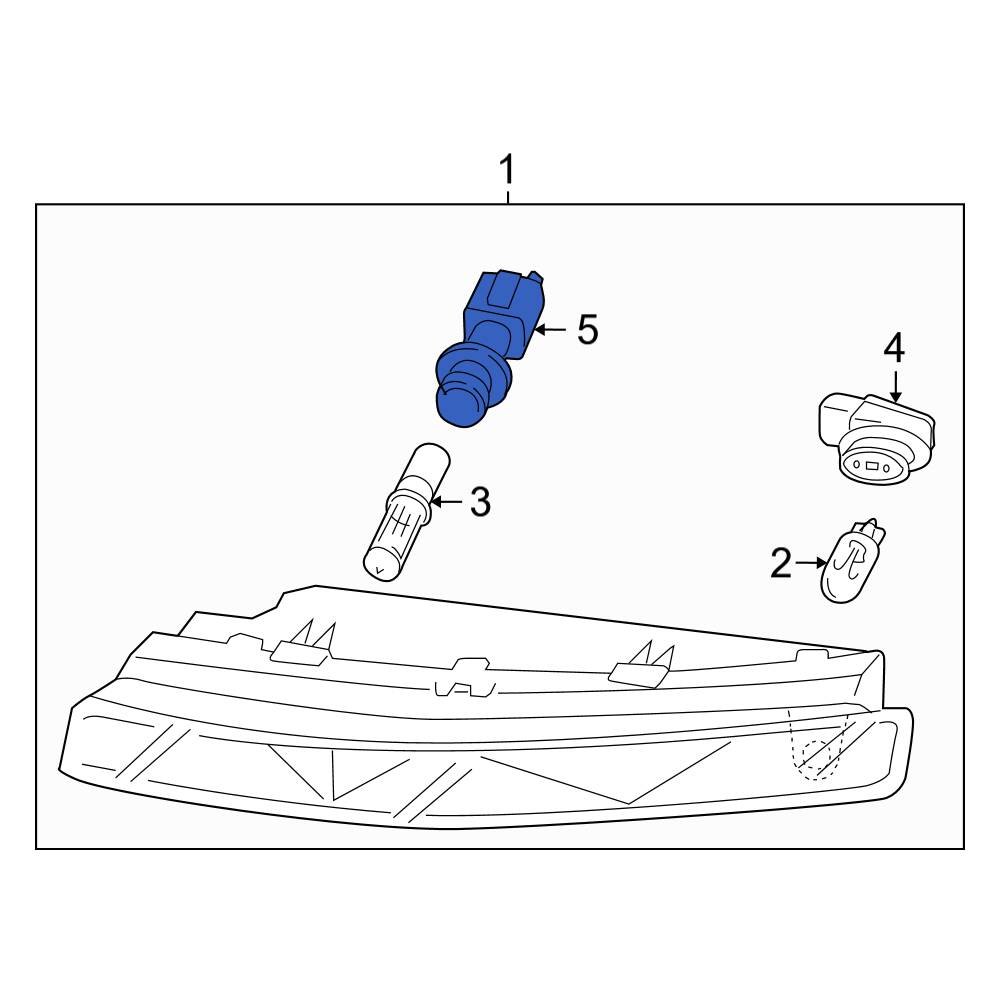 1
5
4
3
2