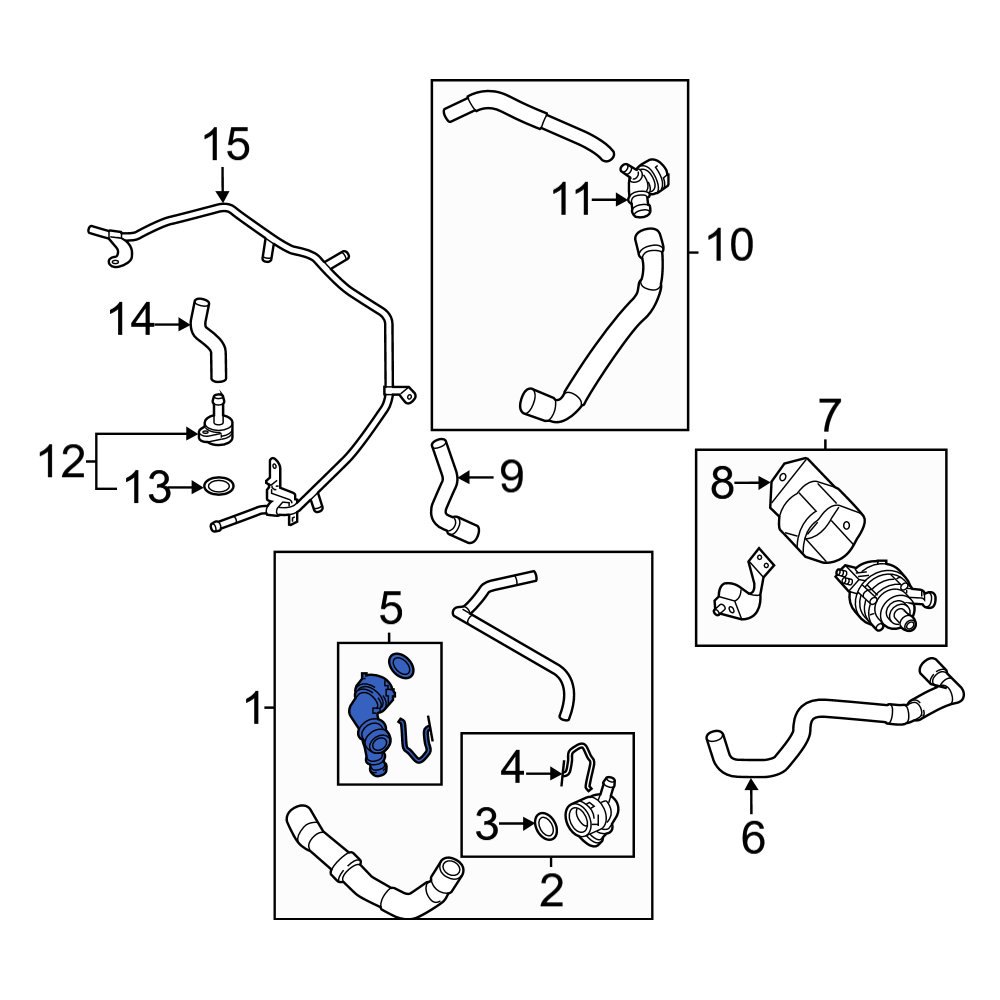 15
11
10
14
12
13
9
7
8
5
1
4
3
2
6