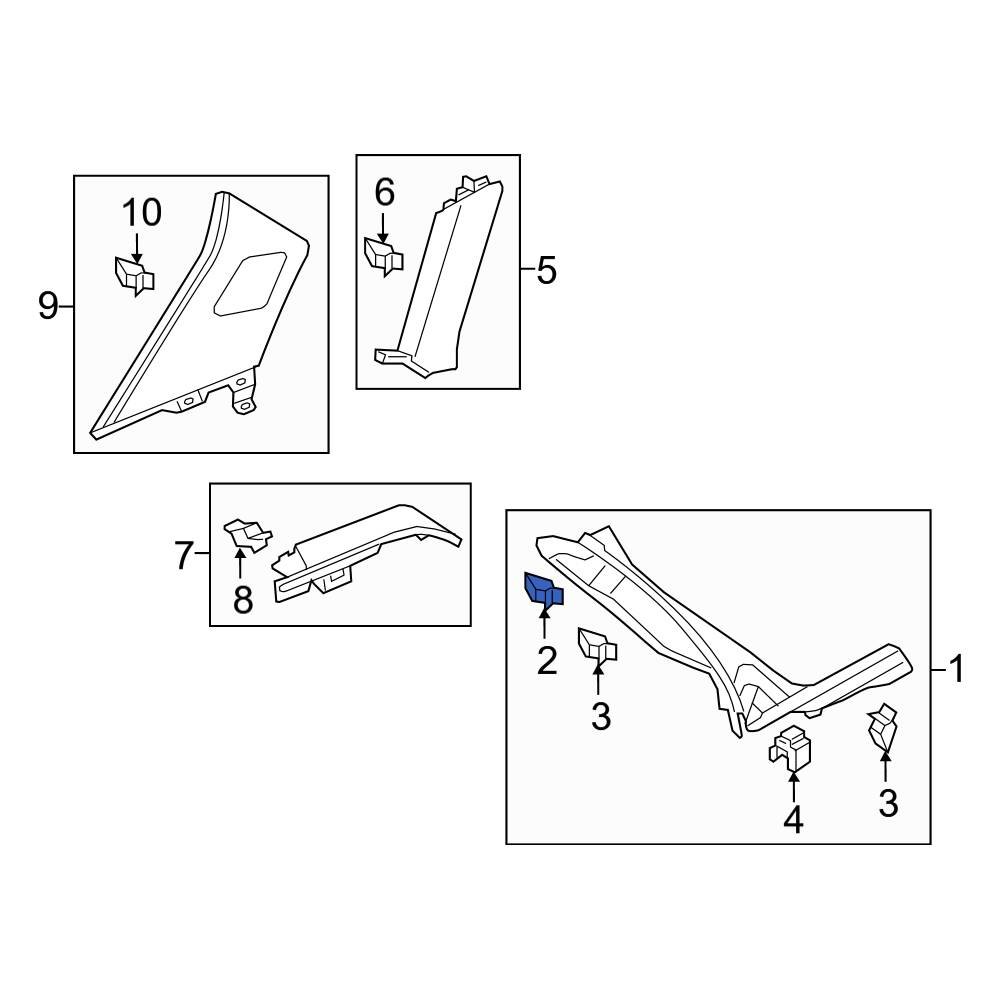 10
9
6
5
7
8
2
3
1
4
3