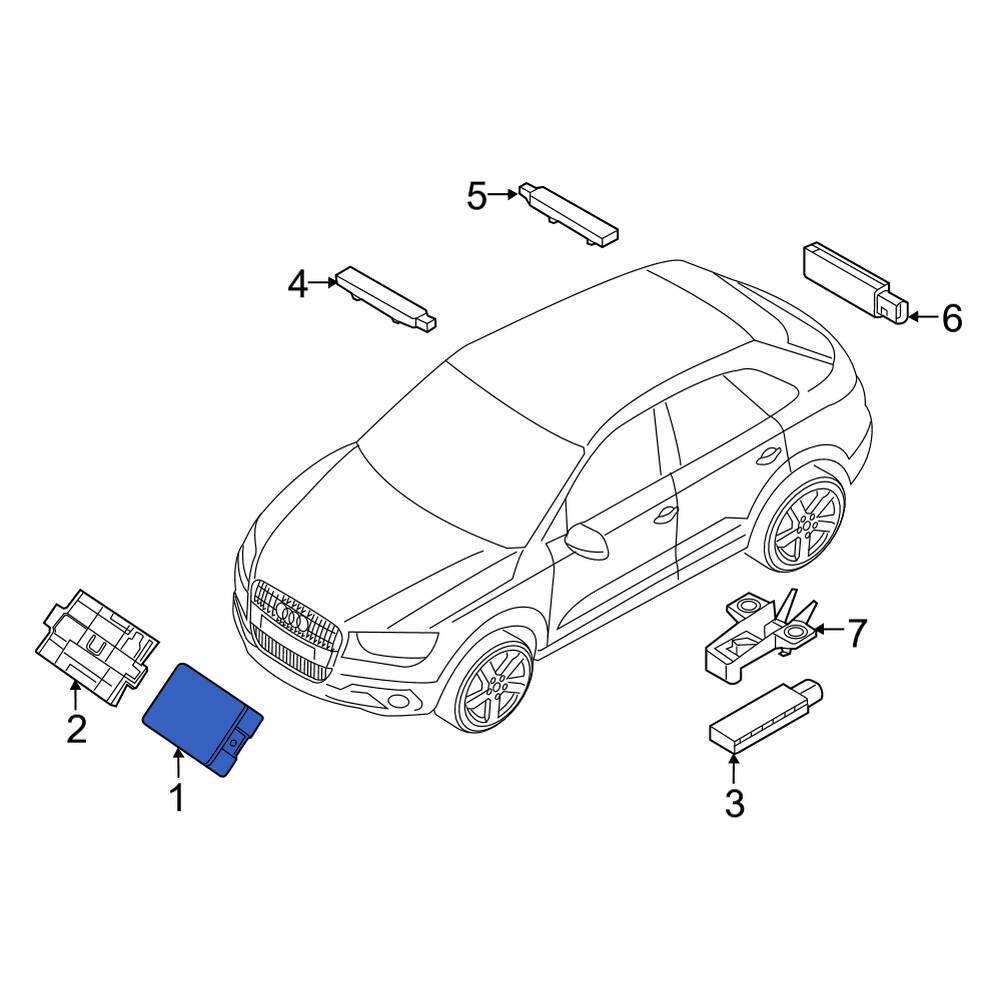 5
4
6
7
2
1
3