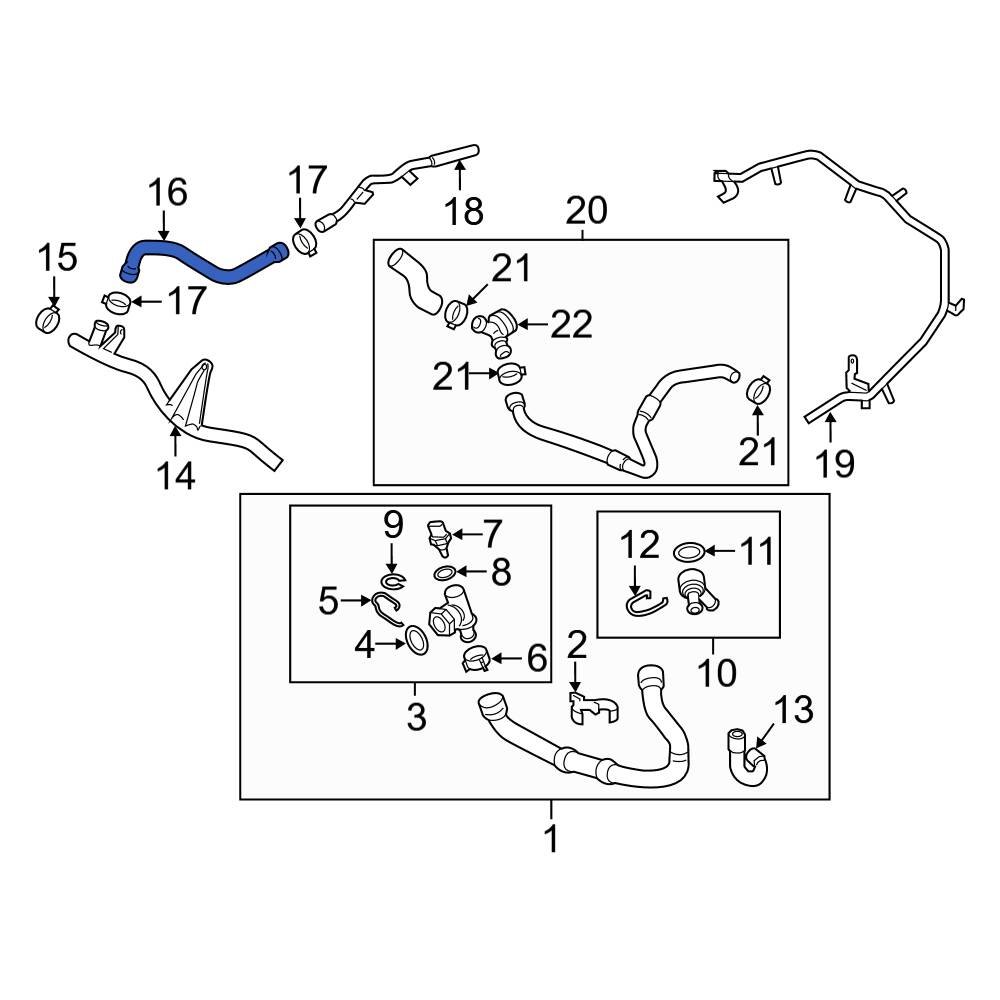 16
17
18
15
17
14
20
21
22
21
21
19
9
7
8
5
4
6
3
12
11
10
2
13
1