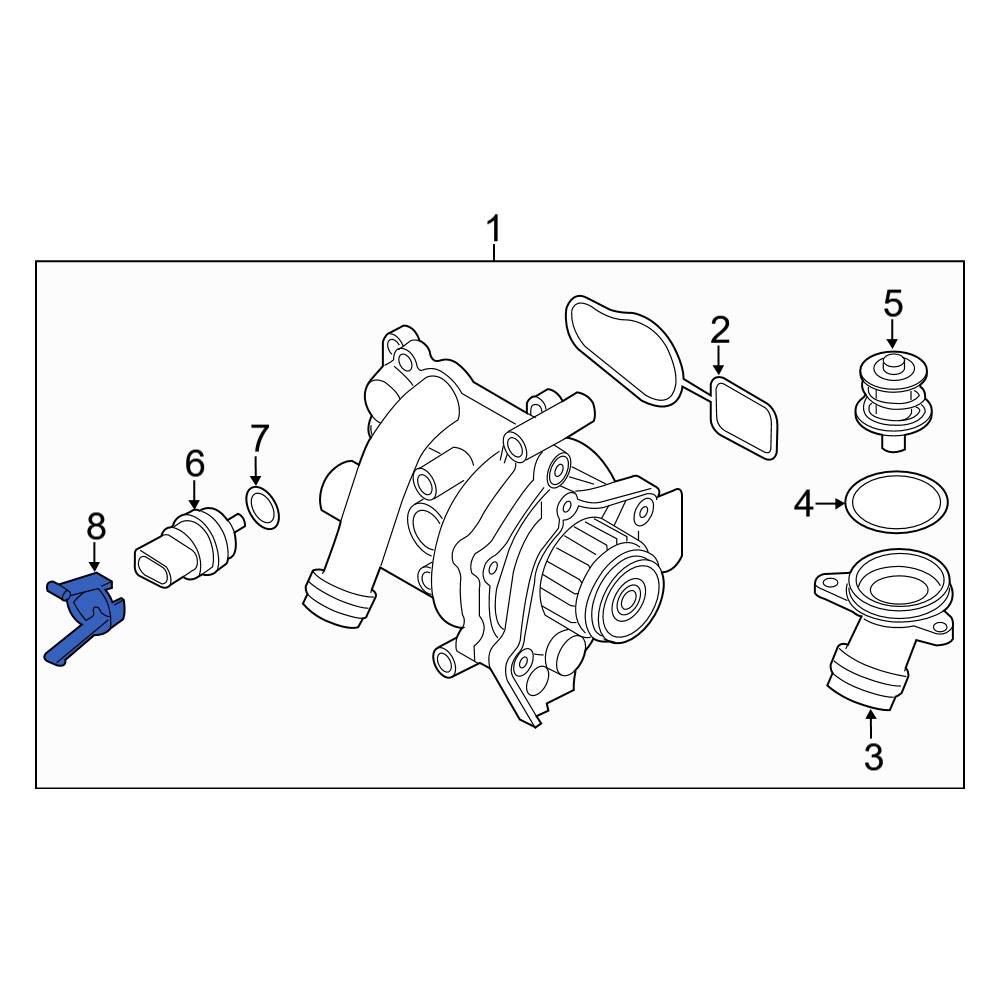 1
2
5
7
6
8
4
3