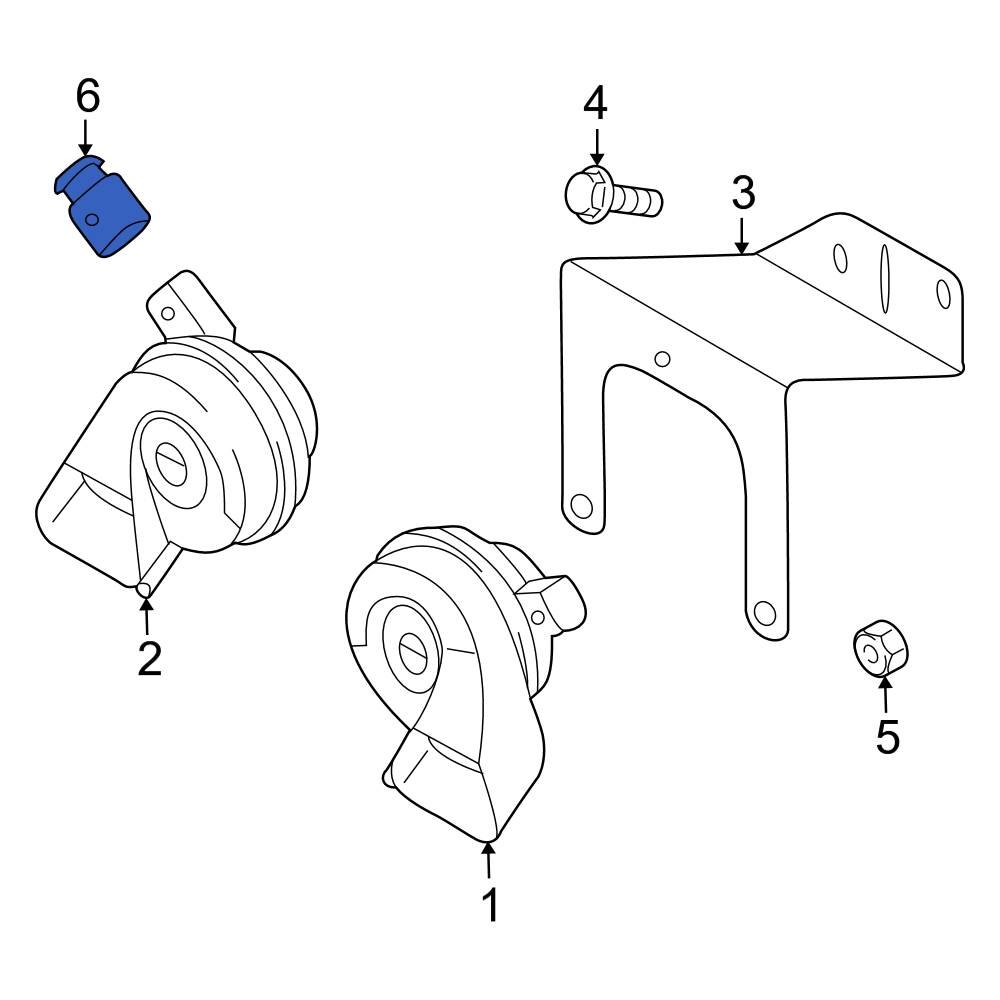 6
4
3
2
5
1