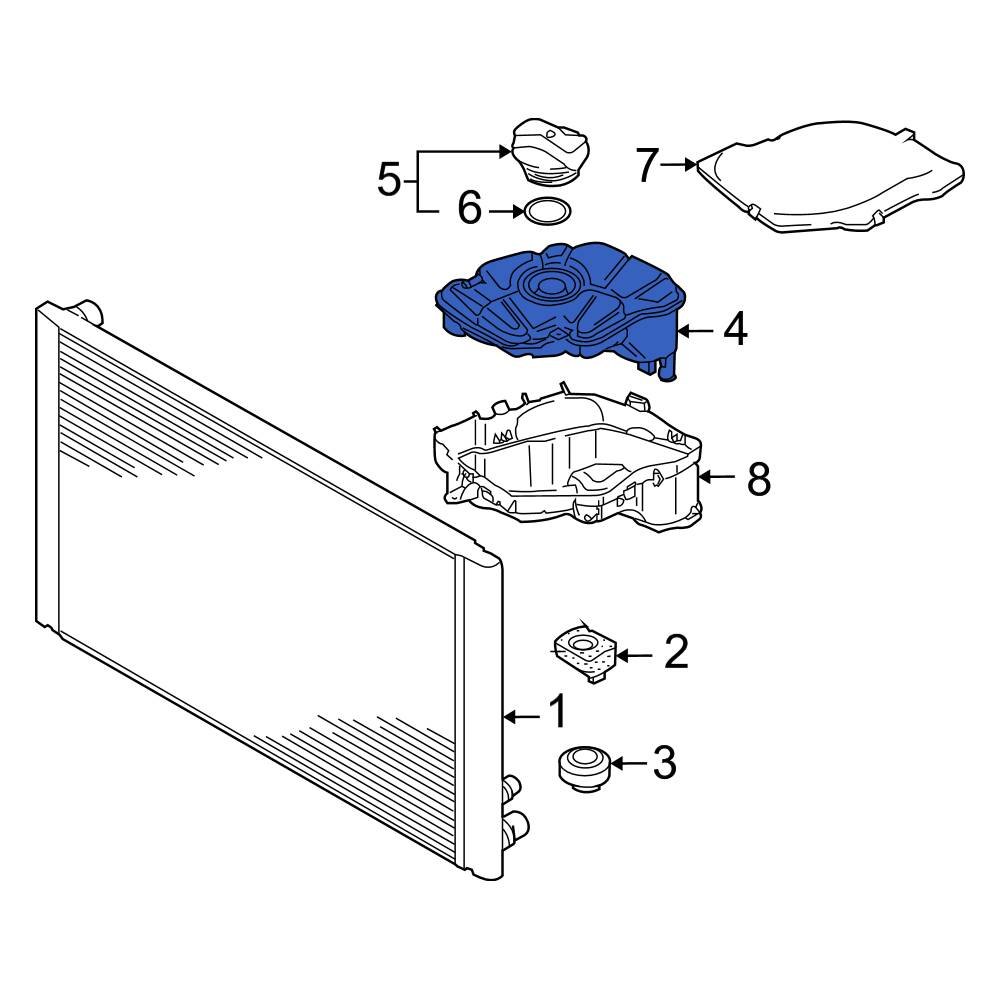 5
6
7
4
8
2
1
3