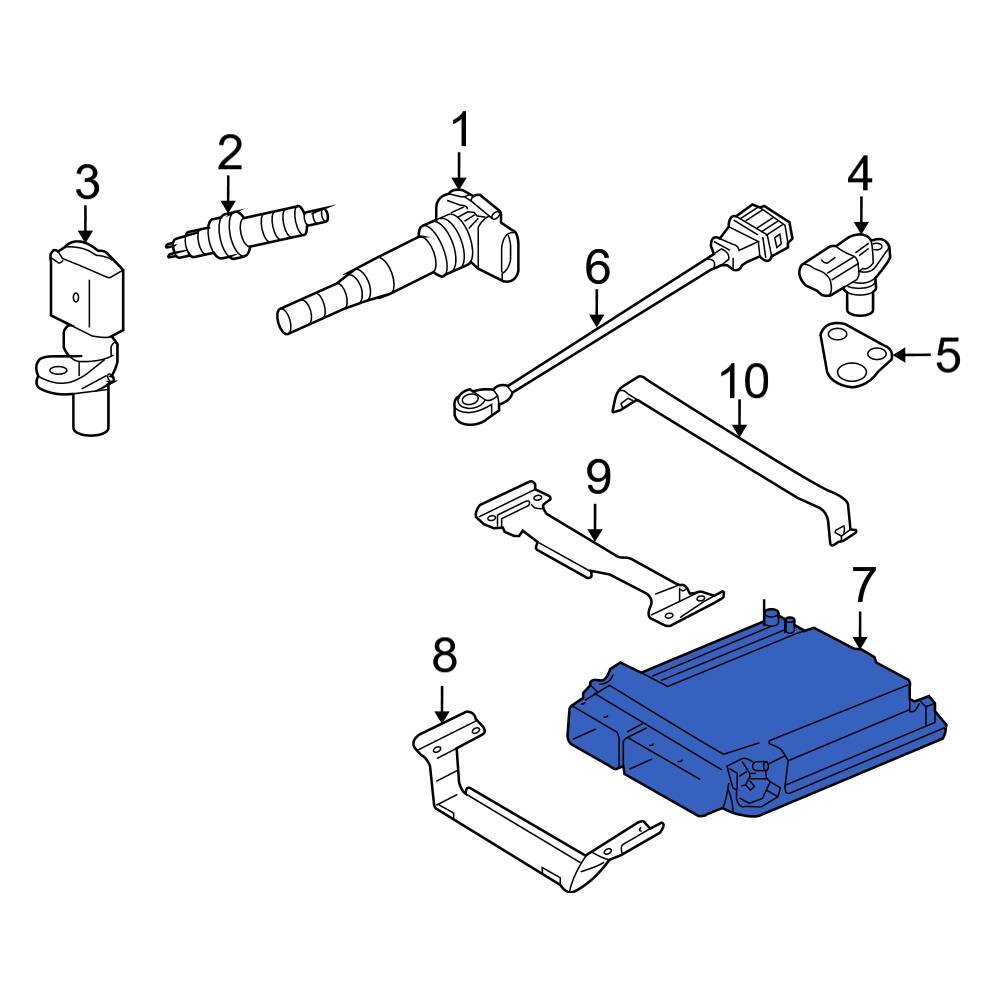 3
2
1
4
6
5
10
9
7
8