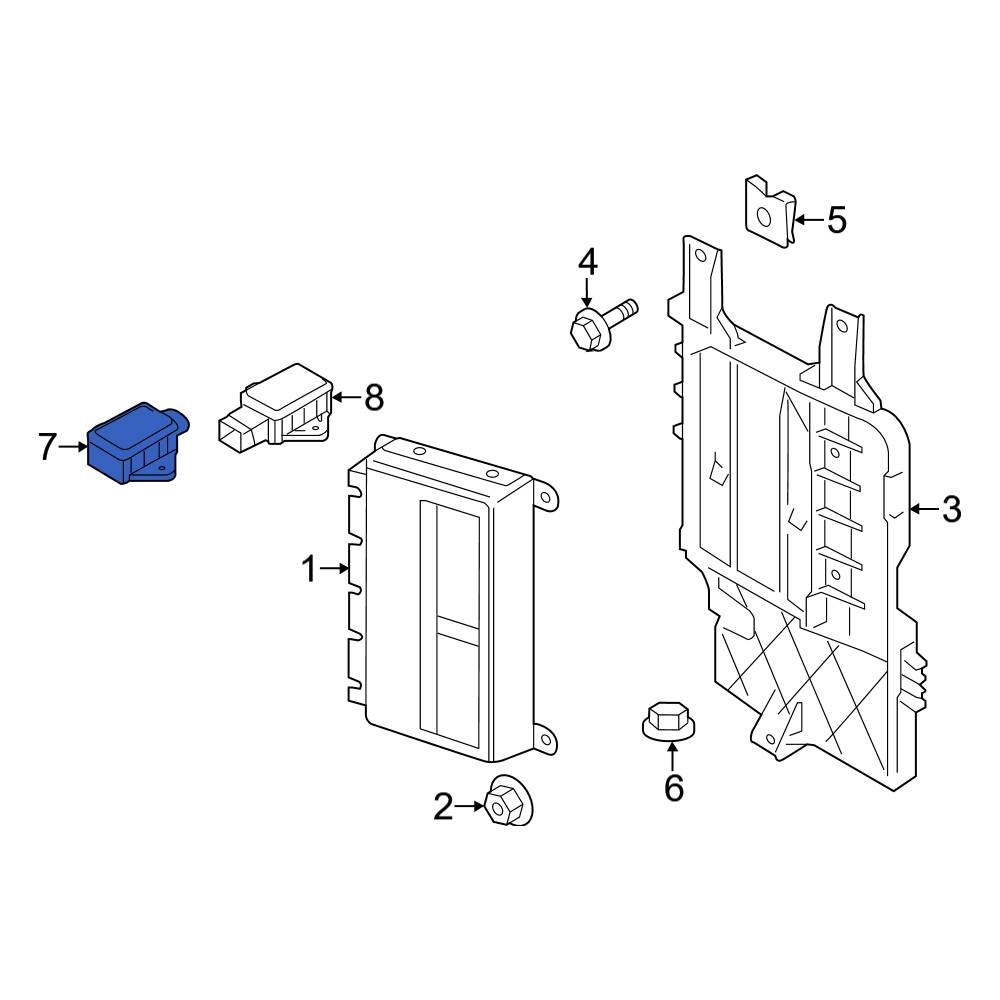 5
4
8
7
3
1
6
2