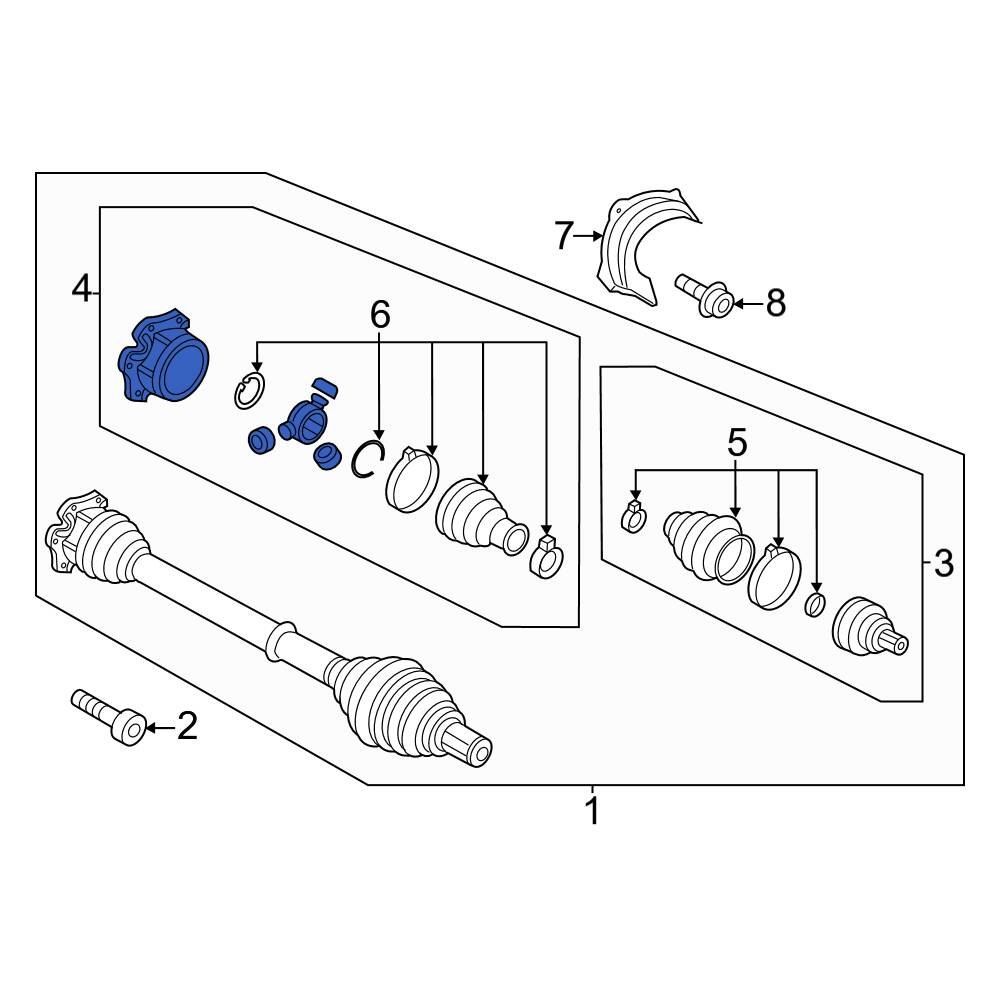 7
8
4
6
5
3
2
1