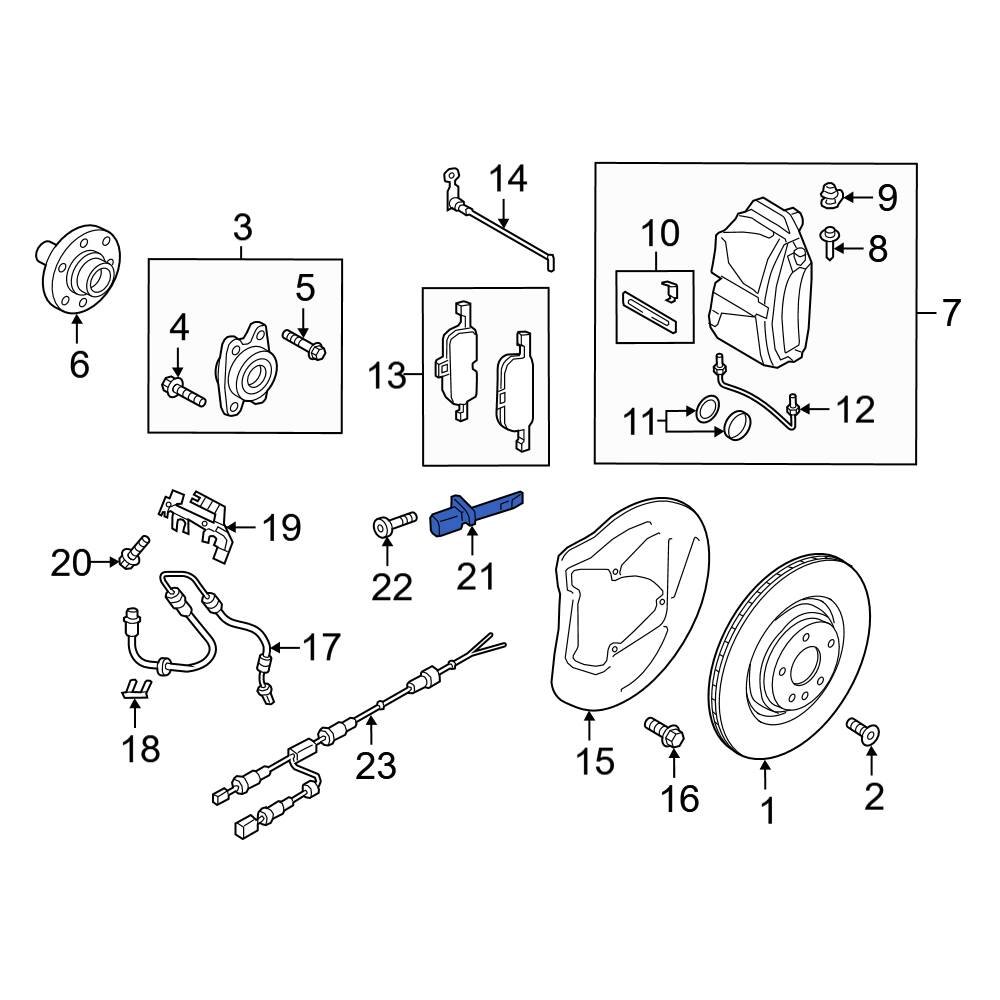 14
9
3
10
8
5
6
4
7
13
11
12
19
20
22
21
17
18
23
15
16
1
2