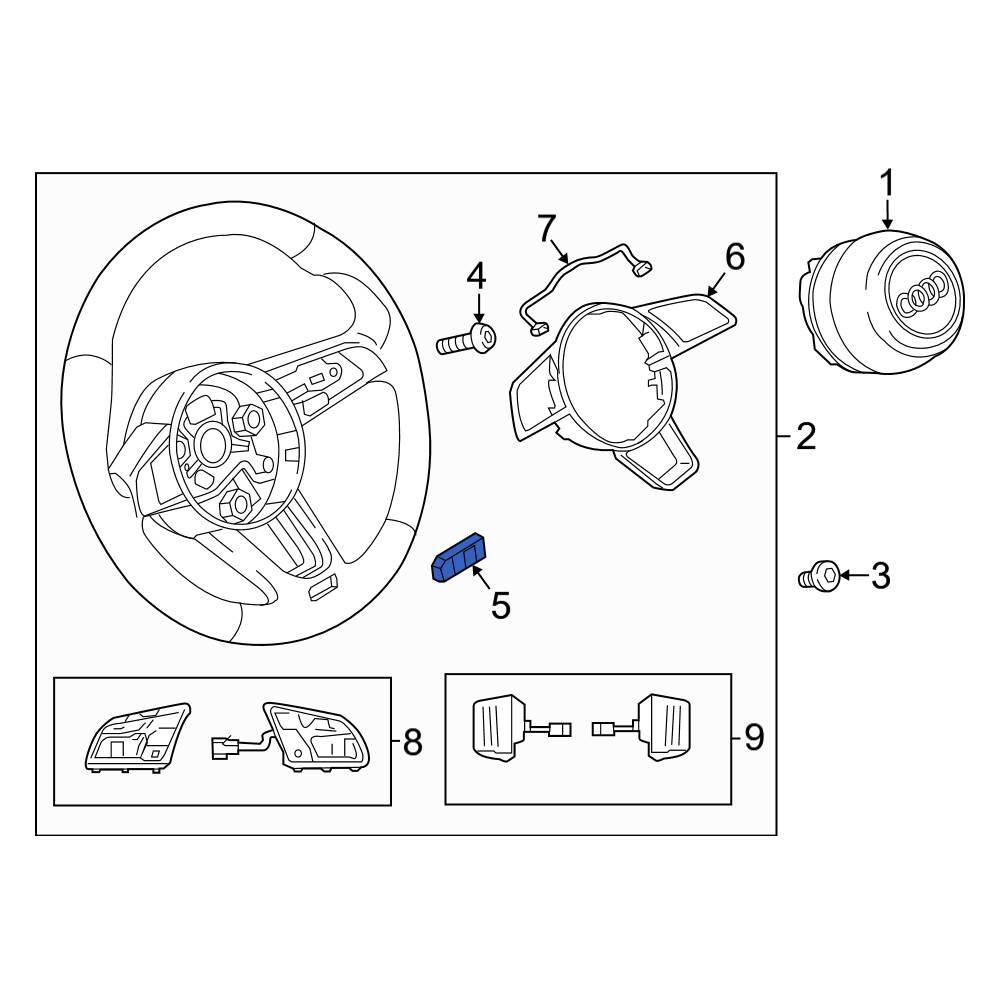 1
7
6
4
2
3
5
8
9