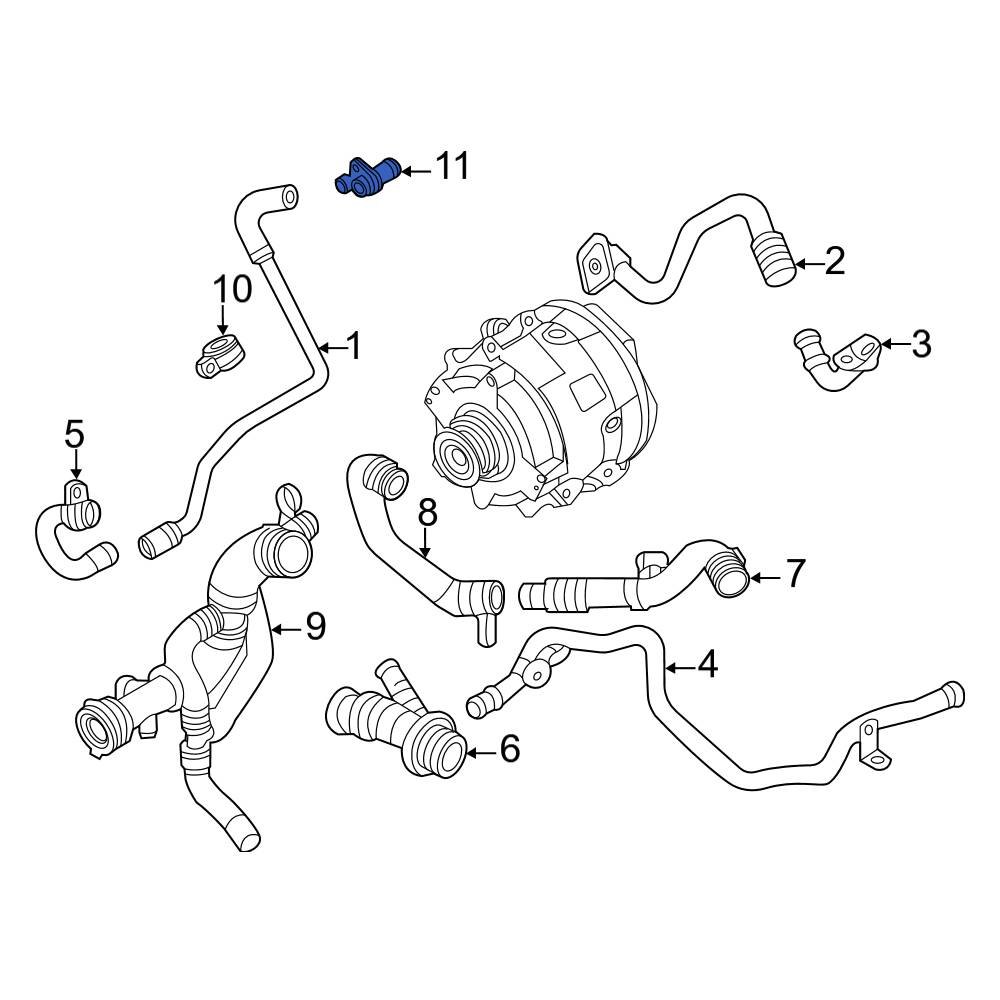 11
2
10
1
3
5
8
7
9
4
6