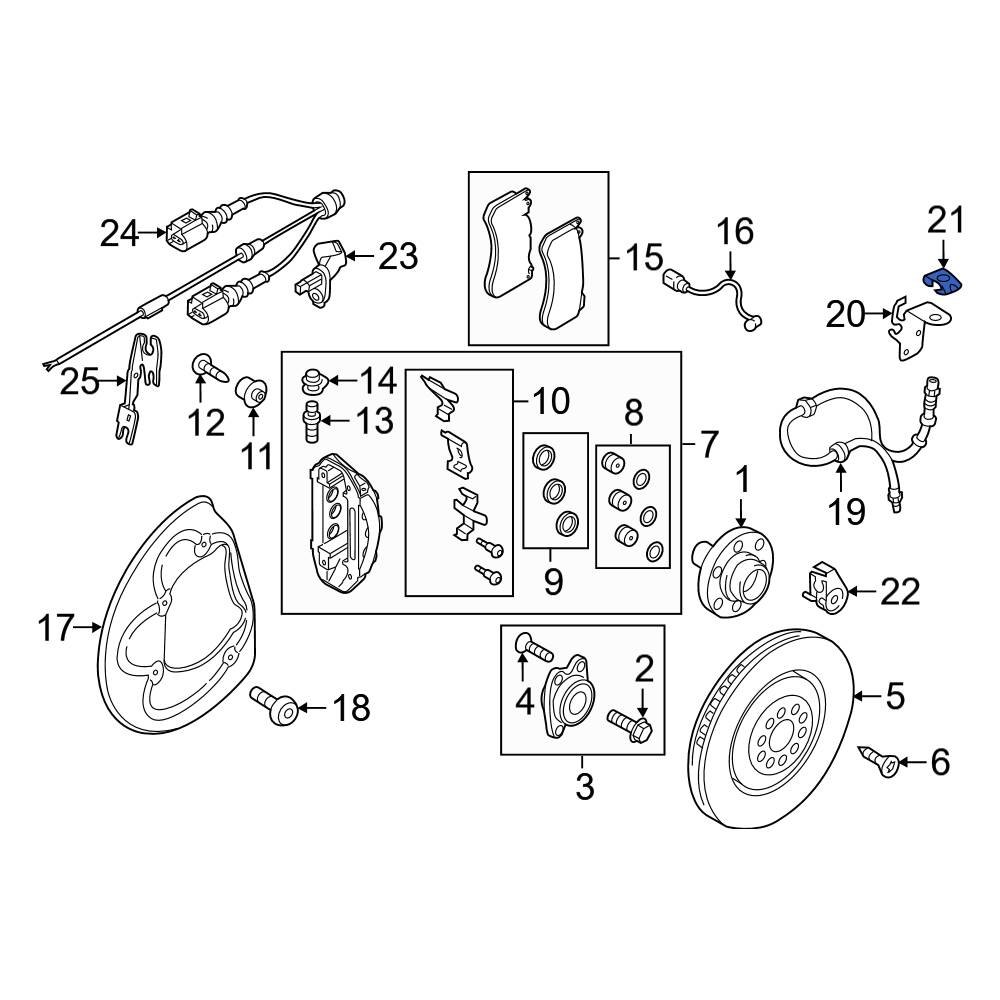 24
23
15
16
21
20
25
12
11
14
13
10
8
7
9
1
19
22
17
18
4
2
3
5
6