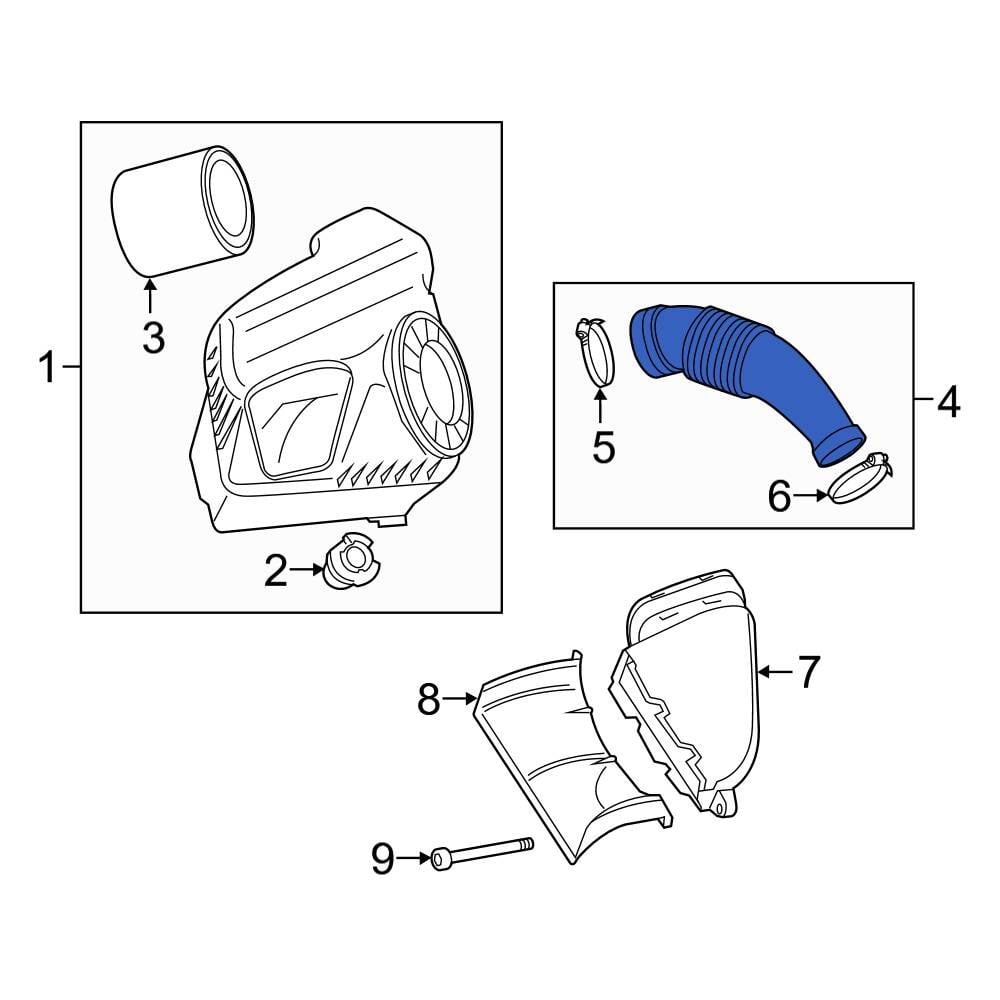 1
3
2
4
5
6
7
8
9