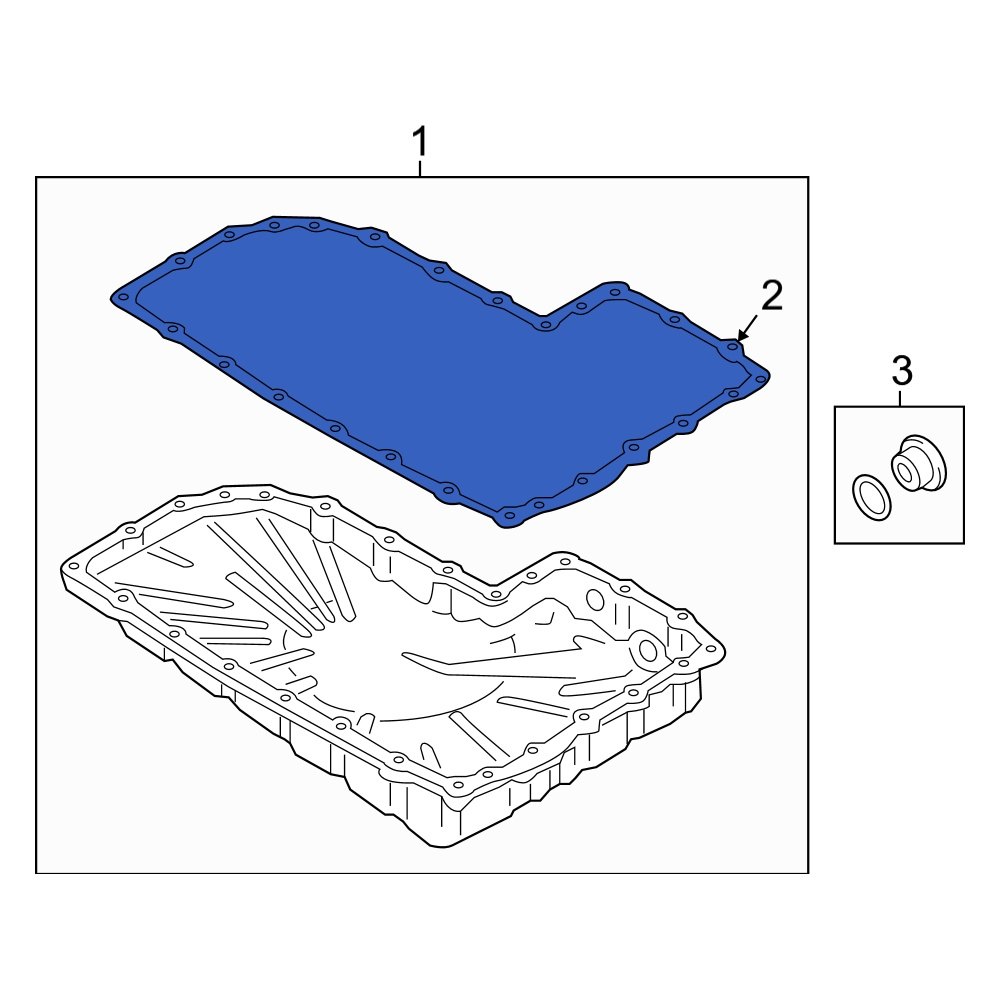 1
2
3