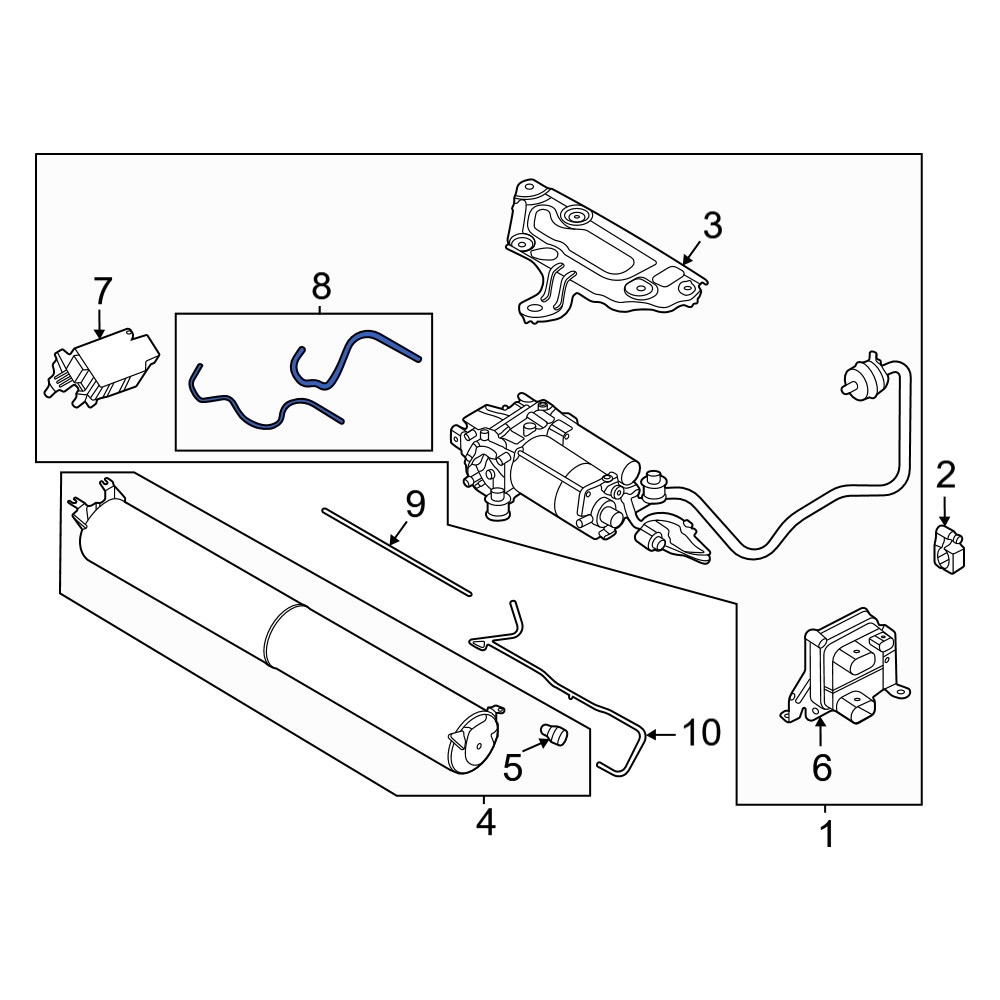 3
7
8
2
9
10
5
6
4
1