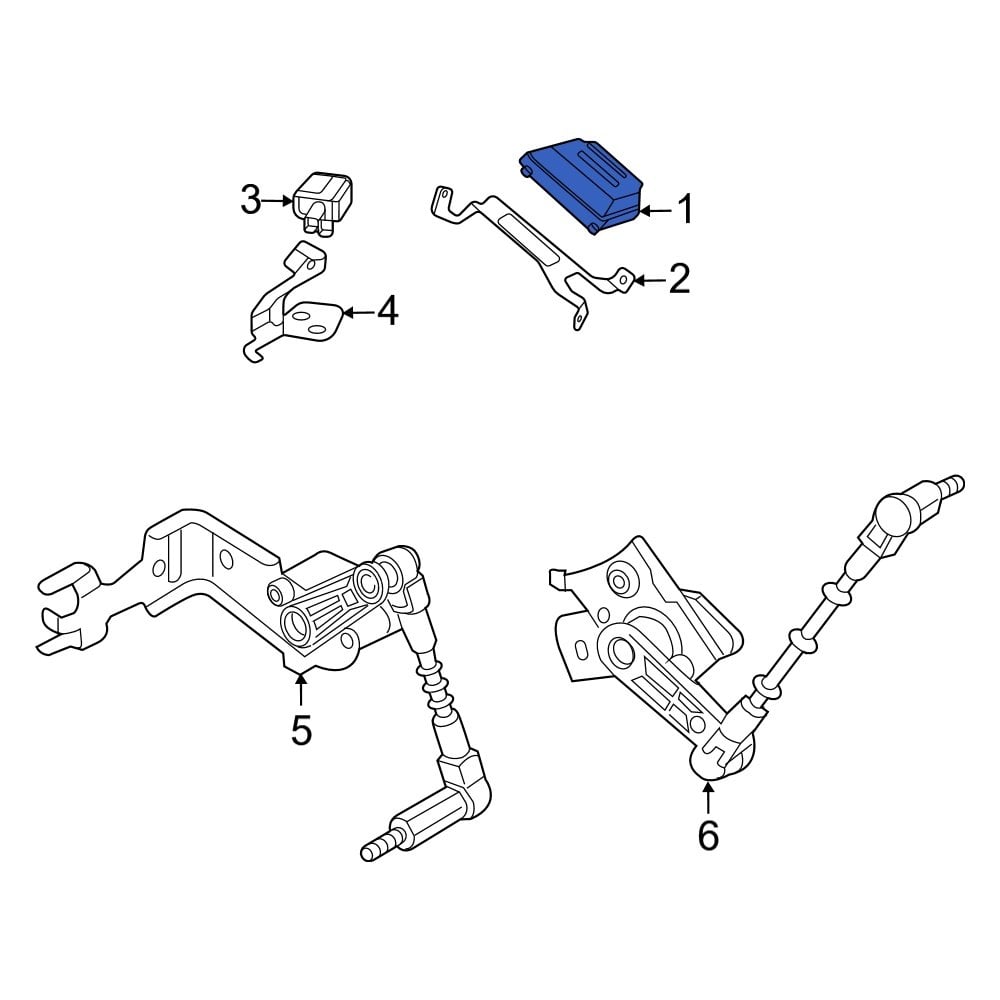 3
1
2
4
5
6