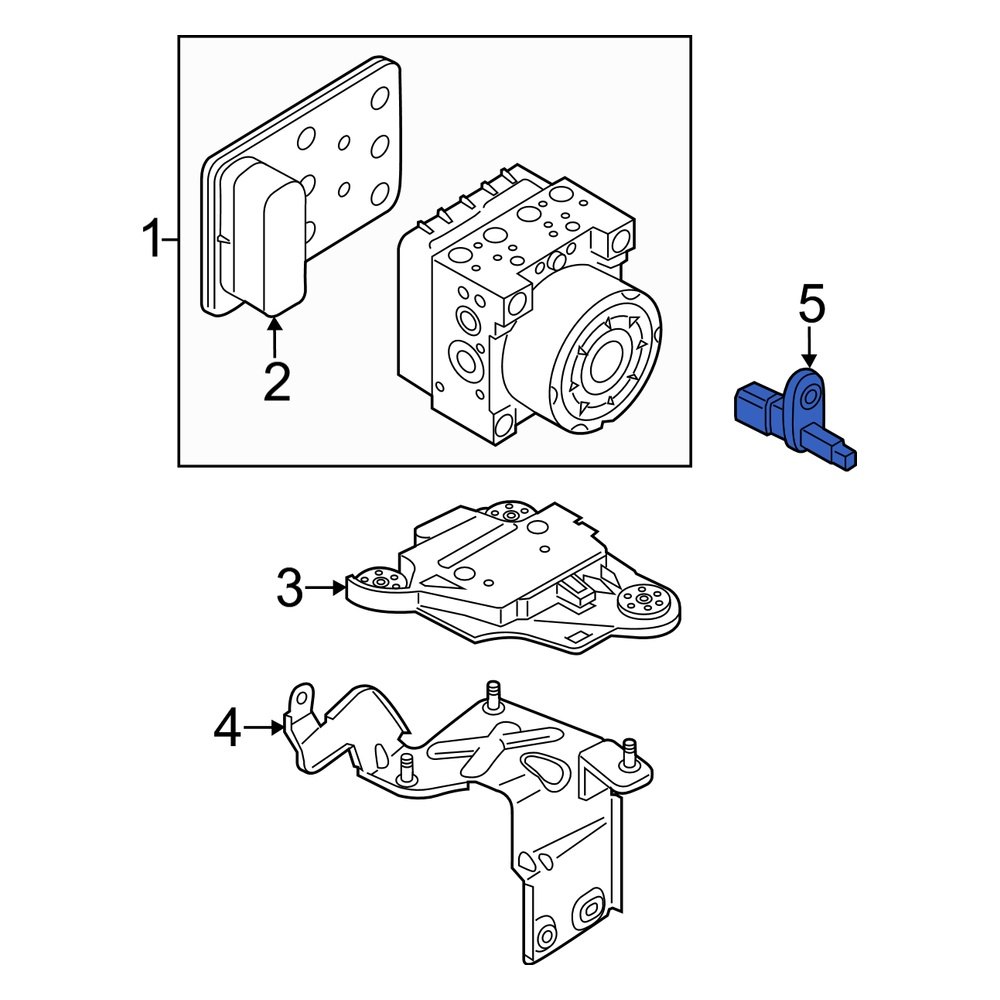 1
2
5
3
4