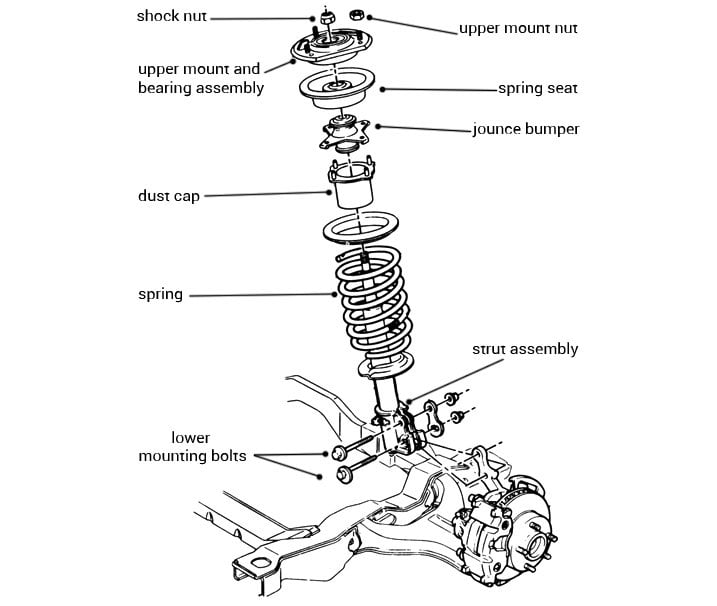 shock nut
upper mount nut
upper mount and bearing assembly
spring seat
jounce bumper
dust cap
spring
strut assembly
lower mounting bolts