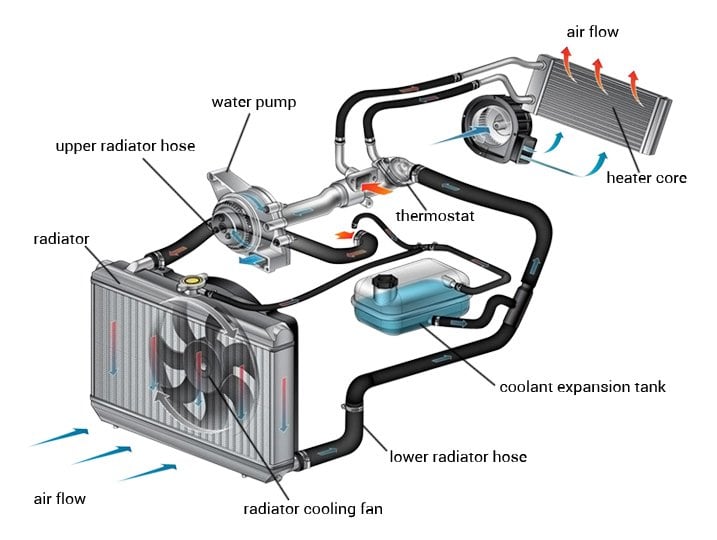 air flow
water pump
upper radiator hose
heater core
thermostat
radiator
coolant expansion tank
lower radiator hose
air flow
radiator cooling fan