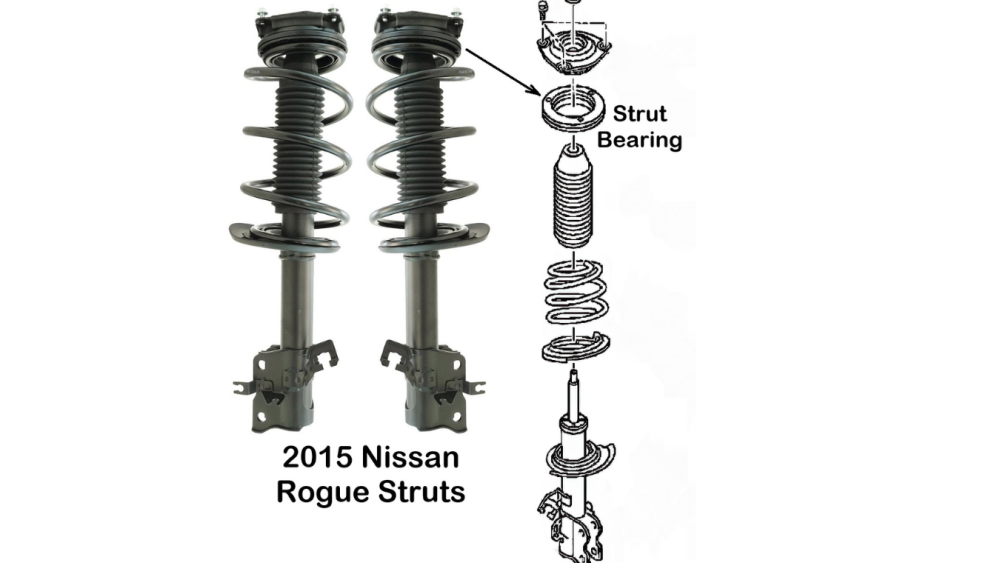 Strut Bearing

2015 Nissan Rogue Struts