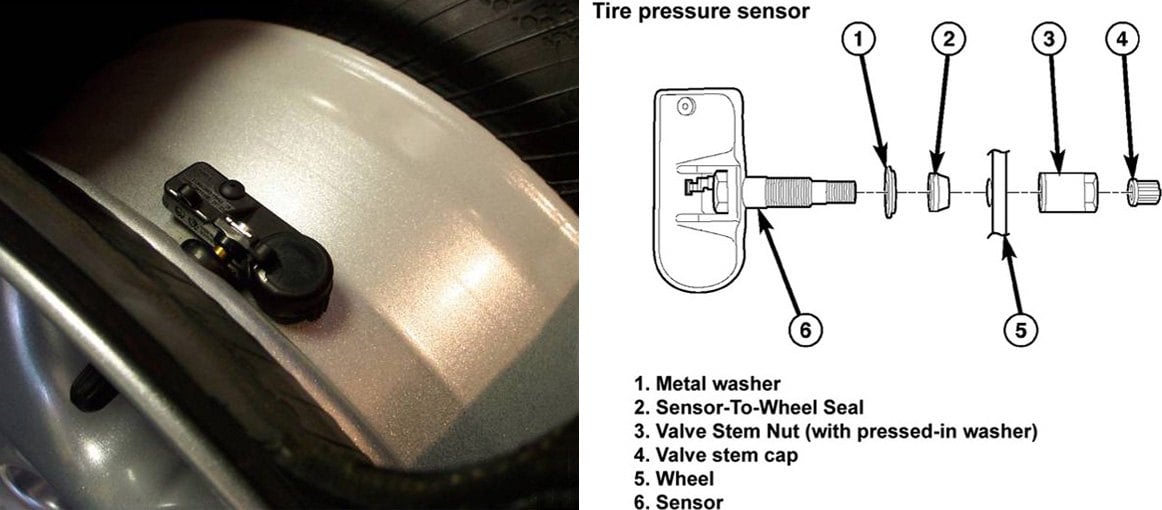 Tire pressure sensor

1 2 3 4

6 5

1. Metal washer
2. Sensor-To-Wheel Seal
3. Valve Stem Nut (with pressed-in washer)
4. Valve stem cap
5. Wheel
6. Sensor