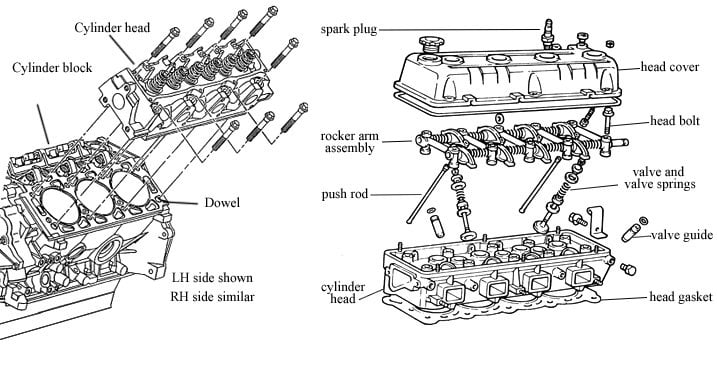 Cylinder head
Cylinder block
Dowel
LH side shown
RH side similar

spark plug
head cover
head bolt
rocker arm assembly
valve and valve springs
push rod
valve guide
cylinder head
head gasket