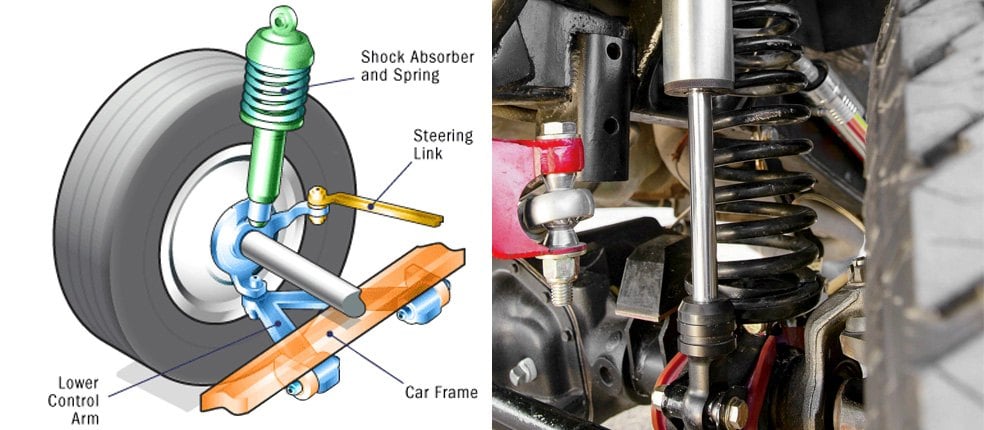 Shock Absorber and Spring

Steering Link

Lower Control Arm

Car Frame