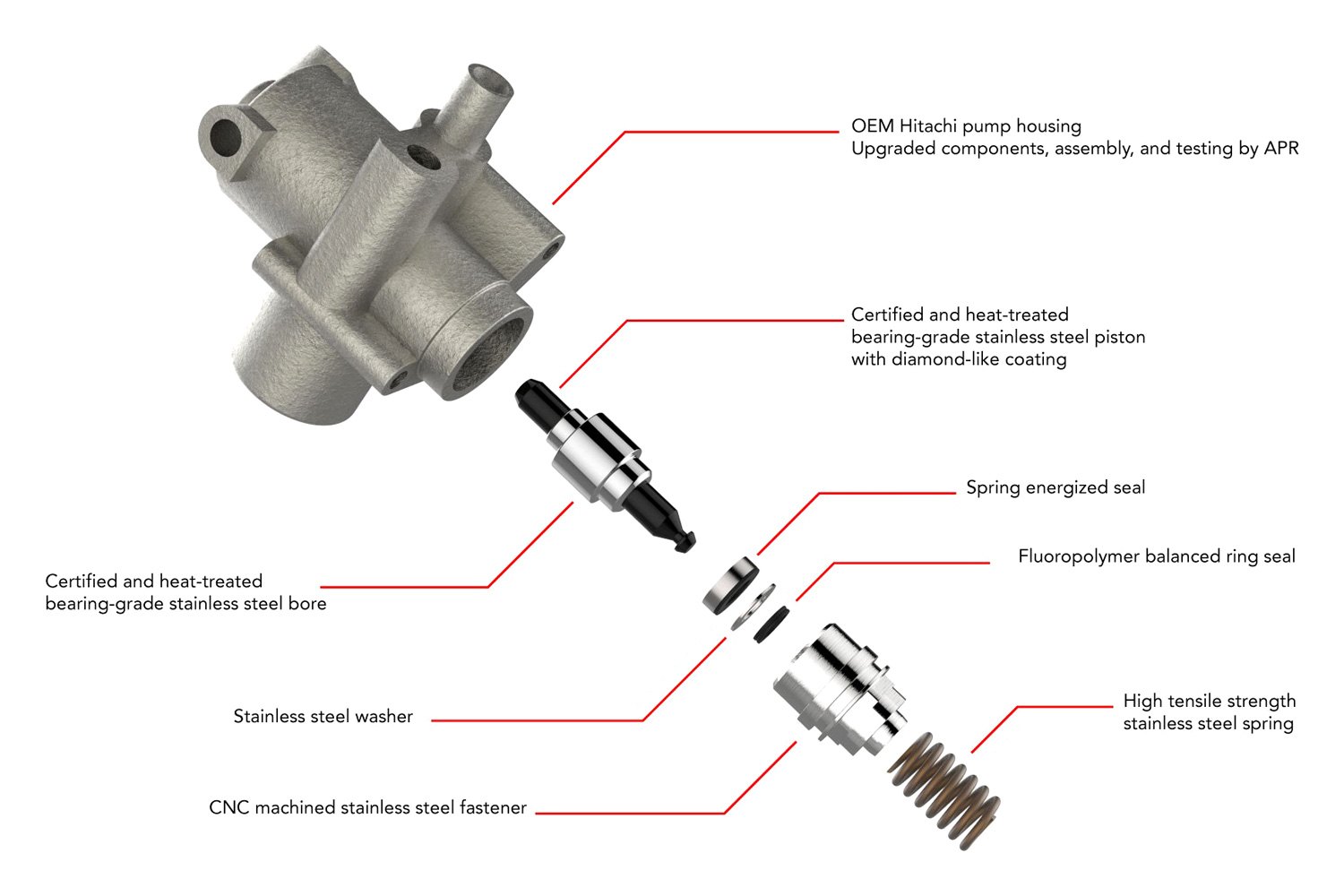 OEM Hitachi pump housing
Upgraded components, assembly, and testing by APR

Certified and heat-treated bearing-grade stainless steel piston with diamond-like coating

Spring energized seal

Fluoropolymer balanced ring seal

Certified and heat-treated bearing-grade stainless steel bore

Stainless steel washer

High tensile strength stainless steel spring

CNC machined stainless steel fastener