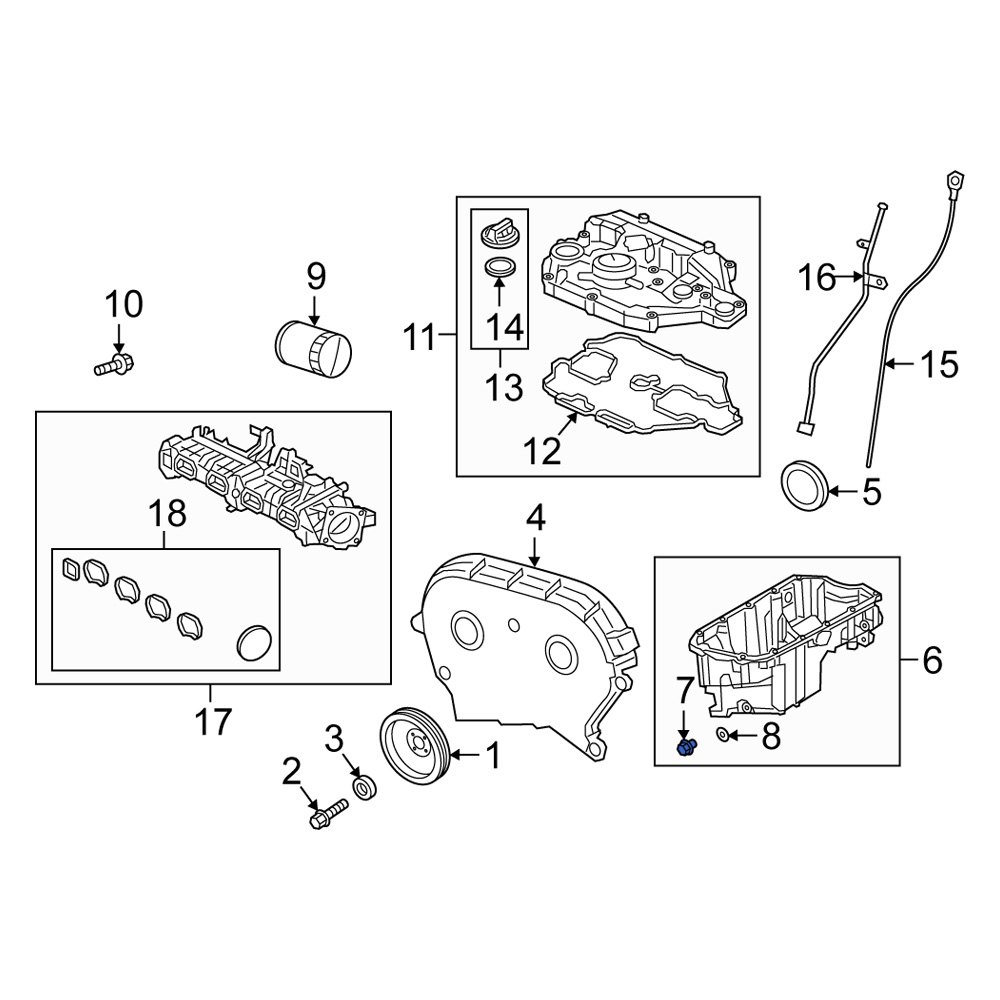 10
9
11
14
13
12
16
15
5
18
17
4
6
7
8
3
2
1