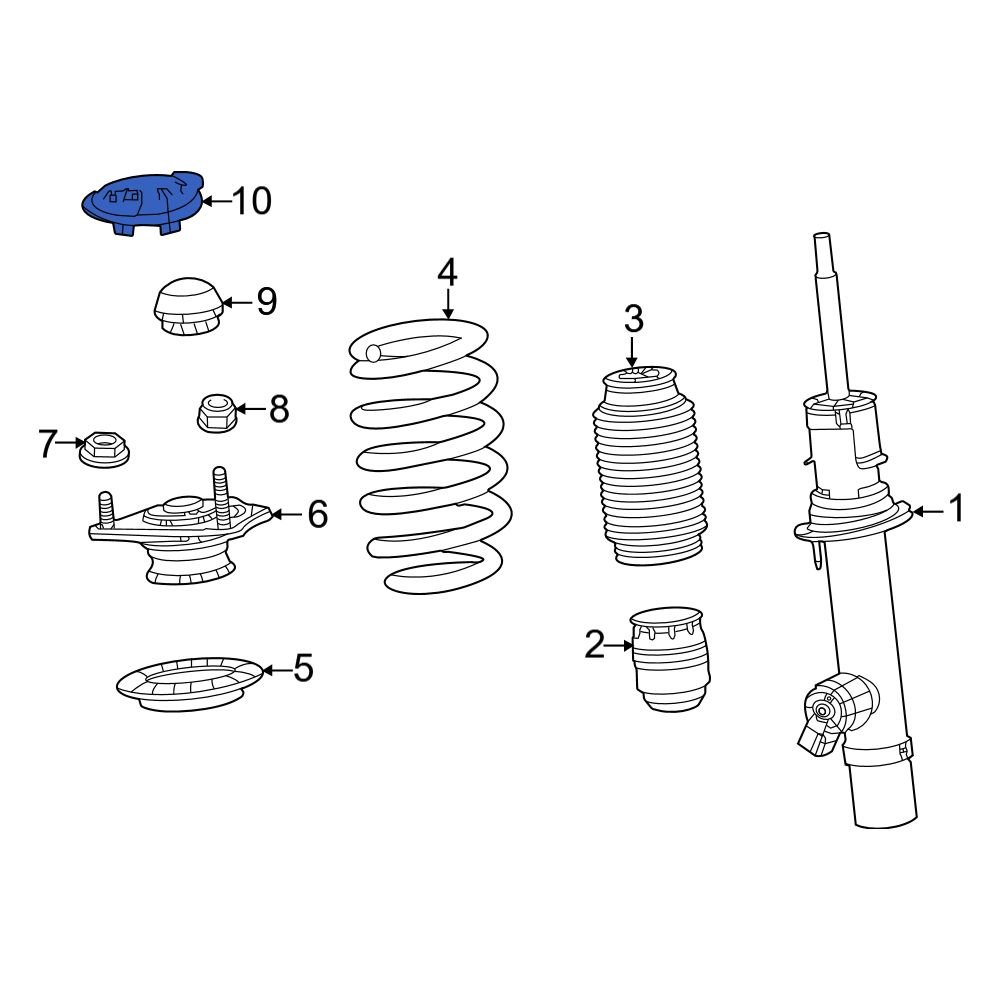 10
9
4
3
8
7
6
1
2
5